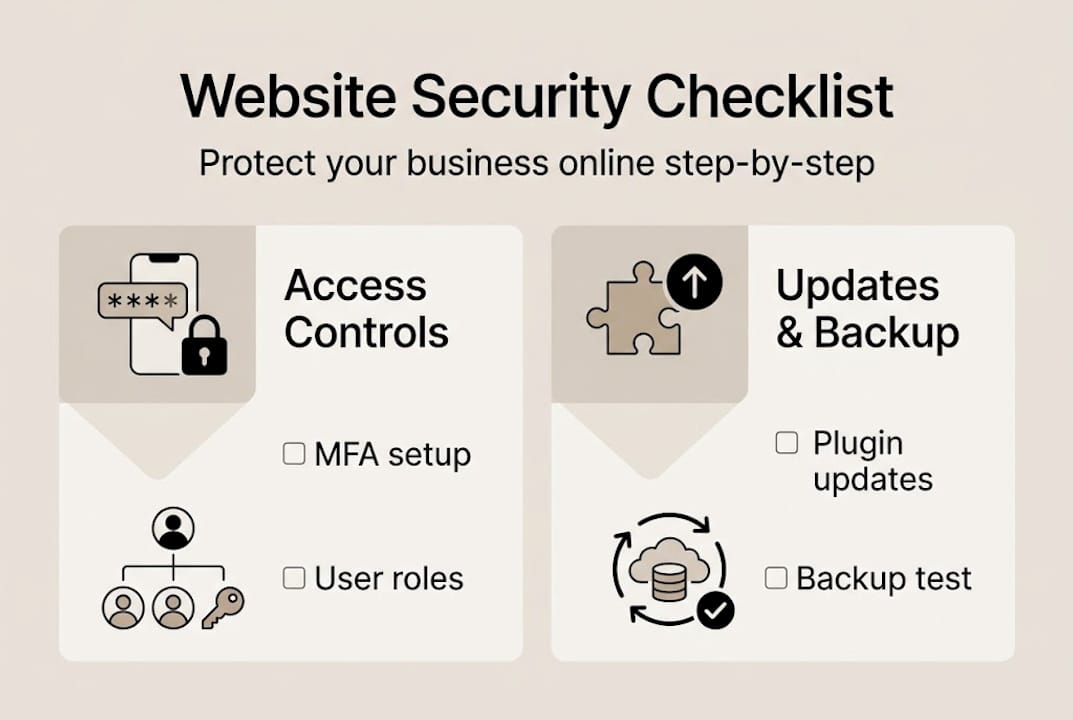 Website Security Checklist

Protect your business online step-by-step

****

Access Controls

☐ MFA setup

☐ User roles

Updates & Backup

☐ Plugin updates

☐ Backup test