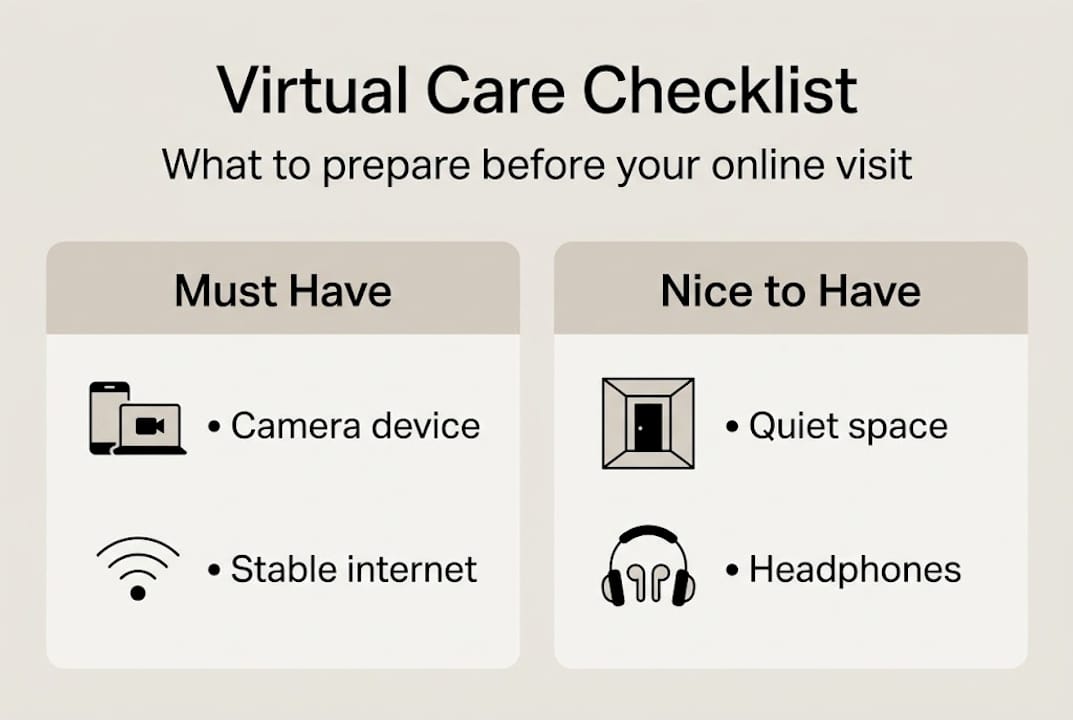 Virtual Care Checklist

What to prepare before your online visit

Must Have

• Camera device

• Stable internet

Nice to Have

• Quiet space

• Headphones