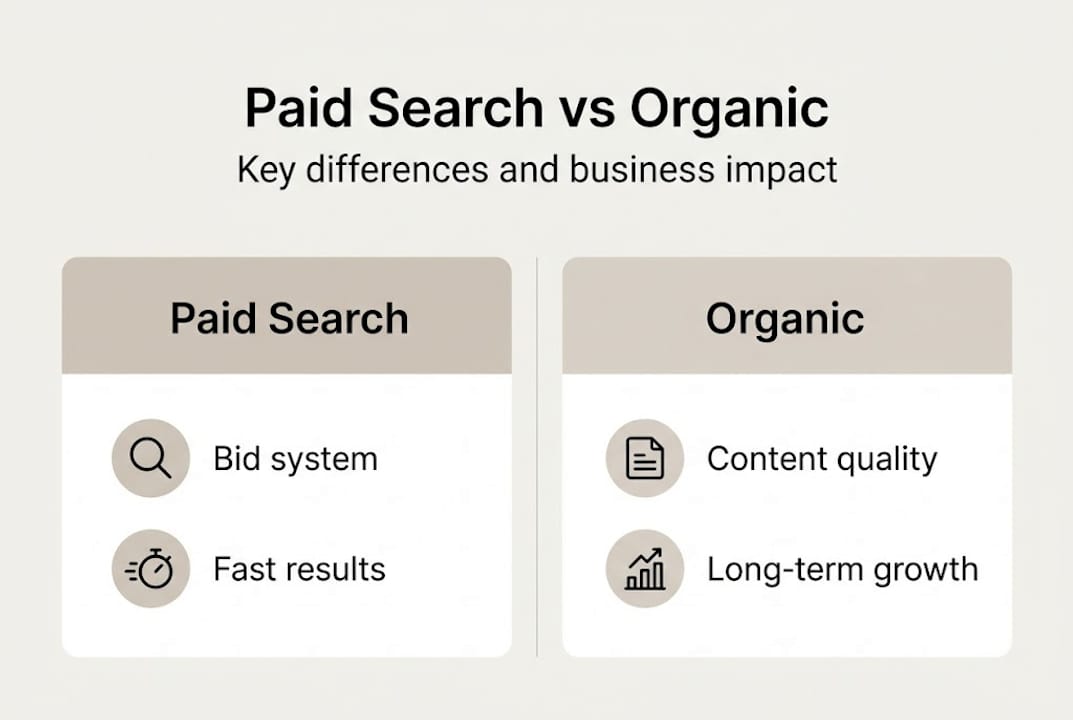 Paid Search vs Organic

Key differences and business impact

Paid Search

Bid system

Fast results

Organic

Content quality

Long-term growth