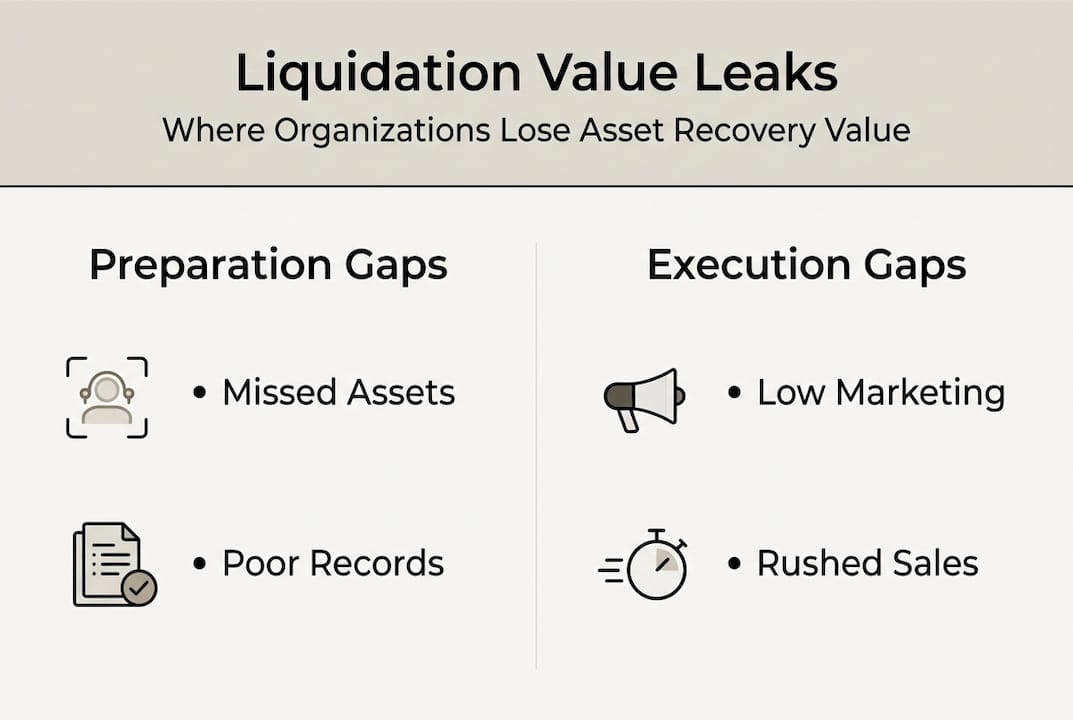 Liquidation Value Leaks

Where Organizations Lose Asset Recovery Value

Preparation Gaps

• Missed Assets

• Poor Records

Execution Gaps

• Low Marketing

• Rushed Sales