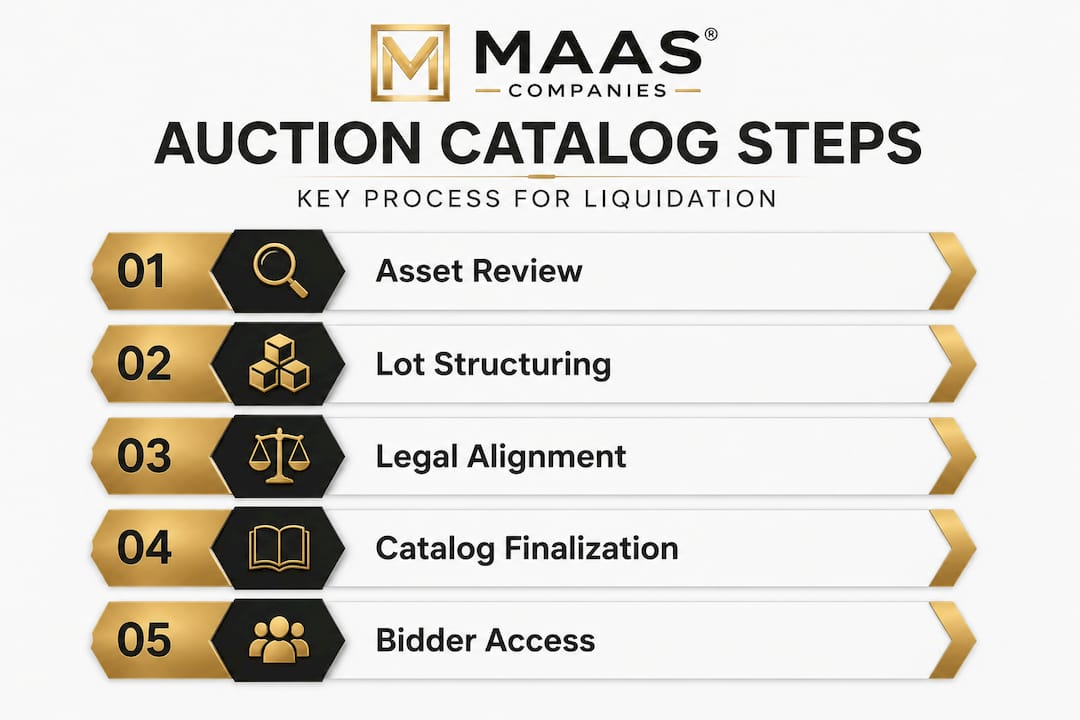 M MAAS®
COMPANIES

AUCTION CATALOG STEPS
KEY PROCESS FOR LIQUIDATION

01 Asset Review

02 Lot Structuring

03 Legal Alignment

04 Catalog Finalization

05 Bidder Access