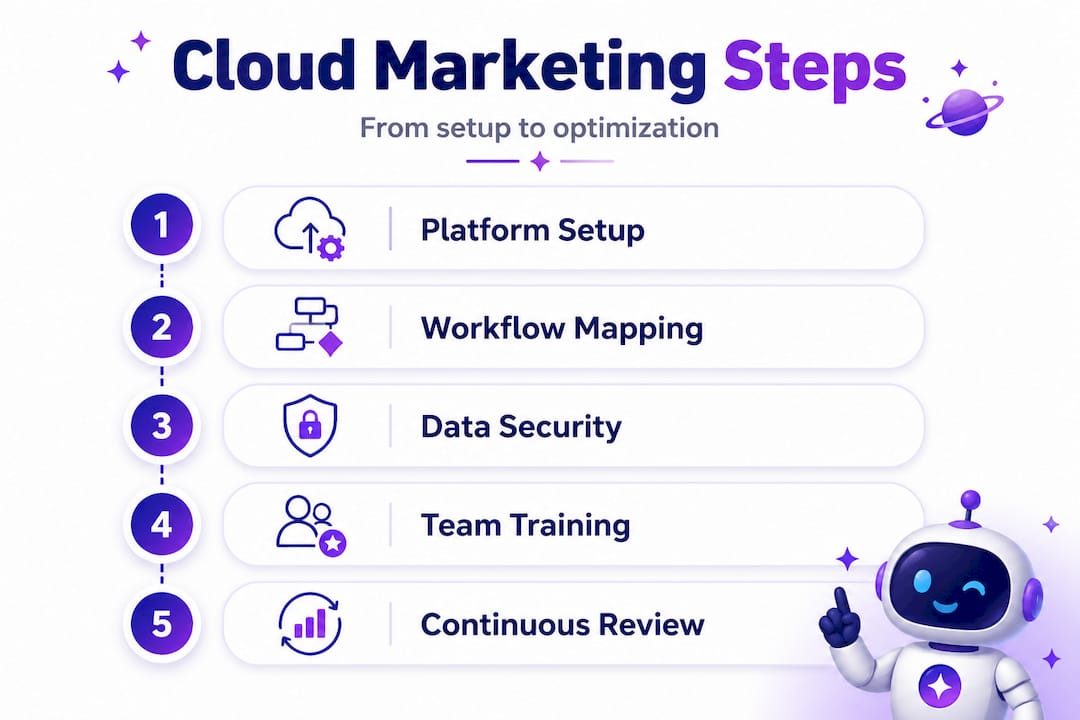 Cloud Marketing Steps

From setup to optimization

1 Platform Setup

2 Workflow Mapping

3 Data Security

4 Team Training

5 Continuous Review