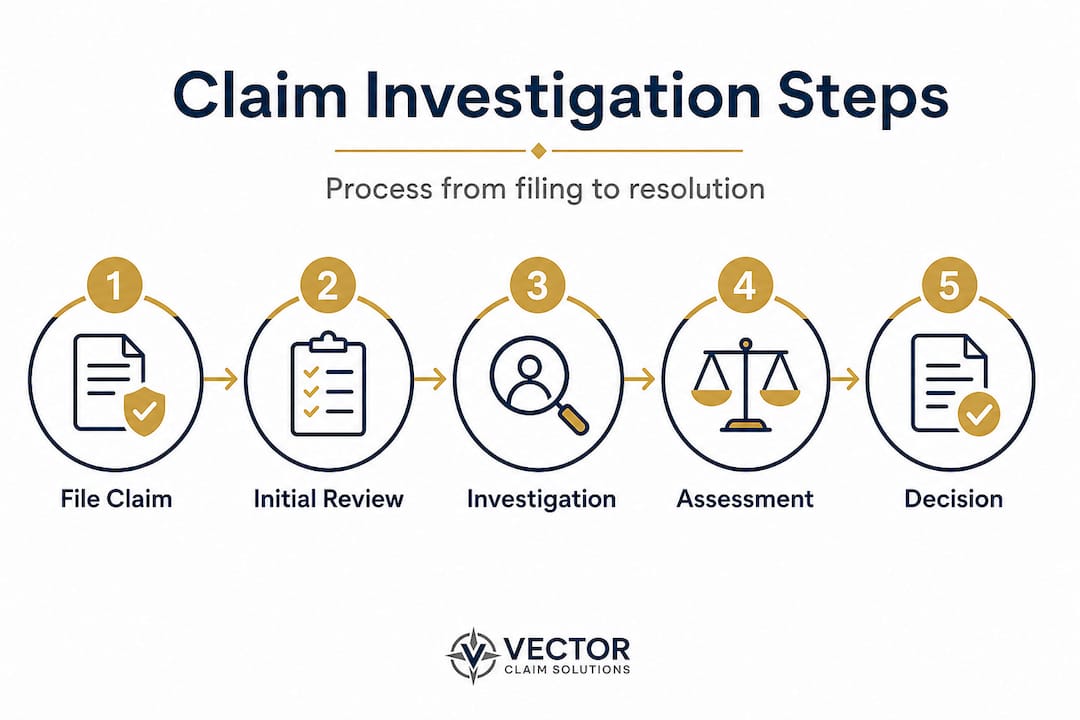 Claim Investigation Steps

Process from filing to resolution

1
File Claim

2
Initial Review

3
Investigation

4
Assessment

5
Decision

VECTOR
CLAIM SOLUTIONS