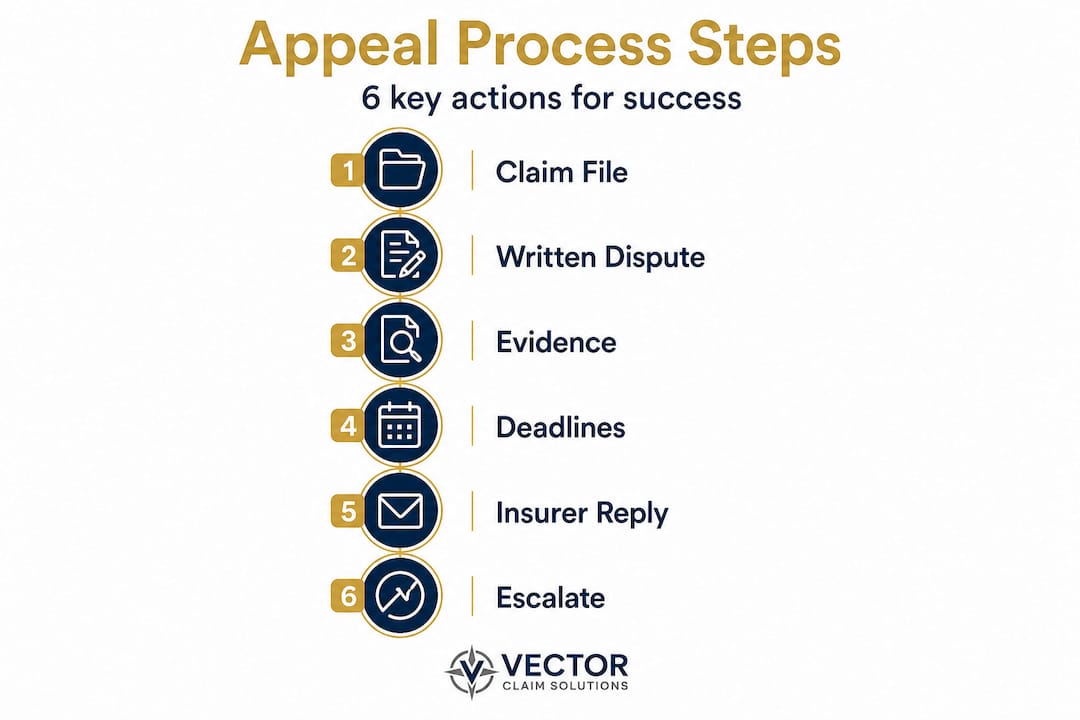 Appeal Process Steps

6 key actions for success

1 Claim File

2 Written Dispute

3 Evidence

4 Deadlines

5 Insurer Reply

6 Escalate

VECTOR
CLAIM SOLUTIONS