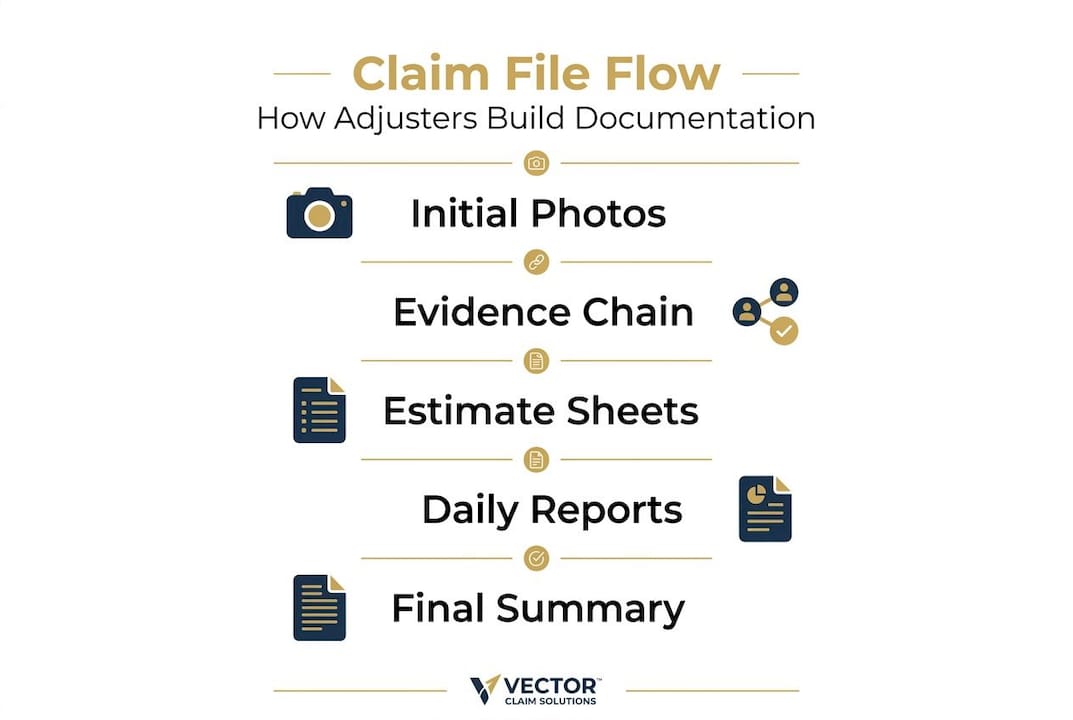 Claim File Flow
How Adjusters Build Documentation

Initial Photos

Evidence Chain

Estimate Sheets

Daily Reports

Final Summary

VECTOR™
CLAIM SOLUTIONS