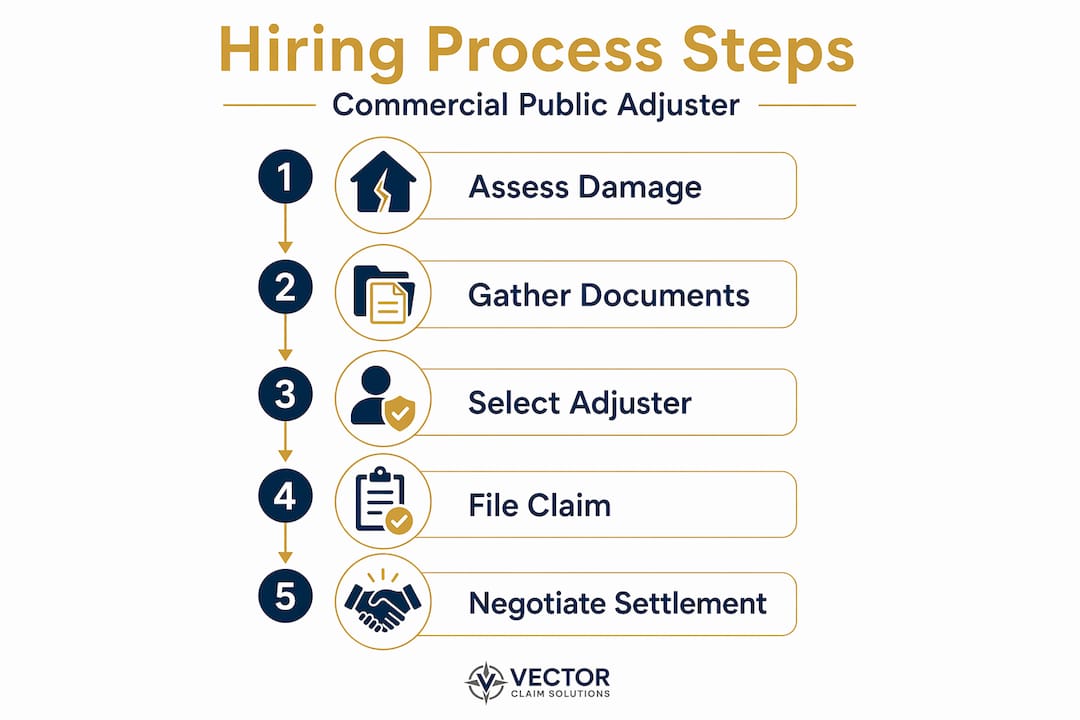 Hiring Process Steps

Commercial Public Adjuster

1 Assess Damage

2 Gather Documents

3 Select Adjuster

4 File Claim

5 Negotiate Settlement

VECTOR
CLAIM SOLUTIONS