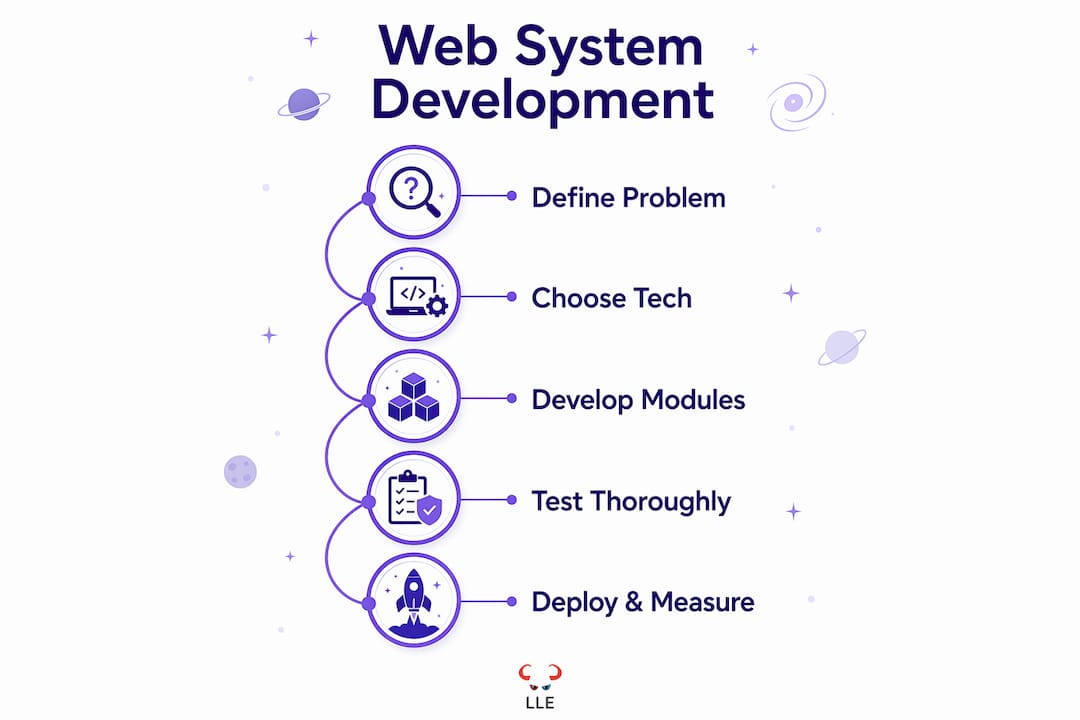 Web System Development

Define Problem

Choose Tech

Develop Modules

Test Thoroughly

Deploy & Measure

LLE