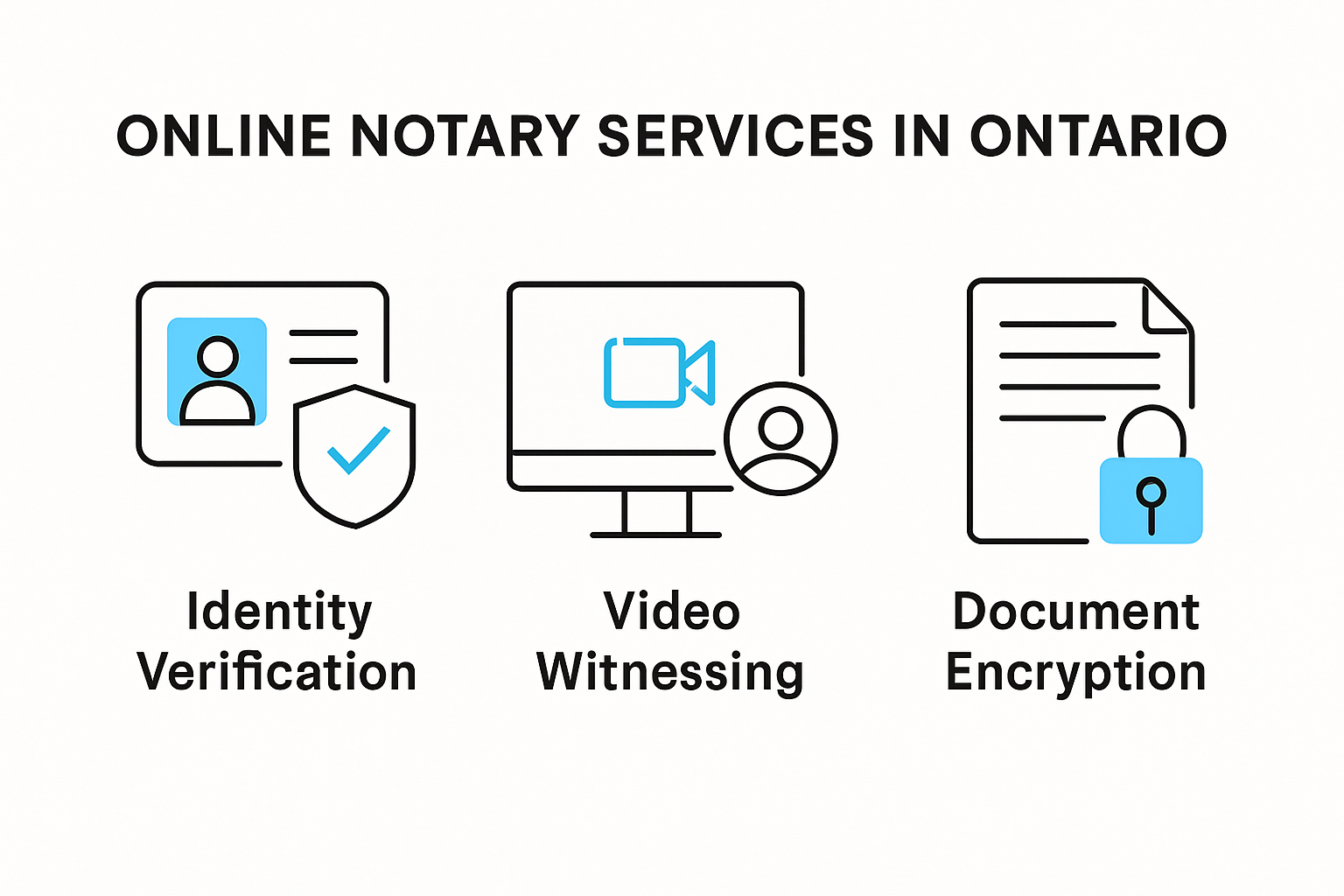 ONLINE NOTARY SERVICES IN ONTARIO

Identity Verification

Video Witnessing

Document Encryption