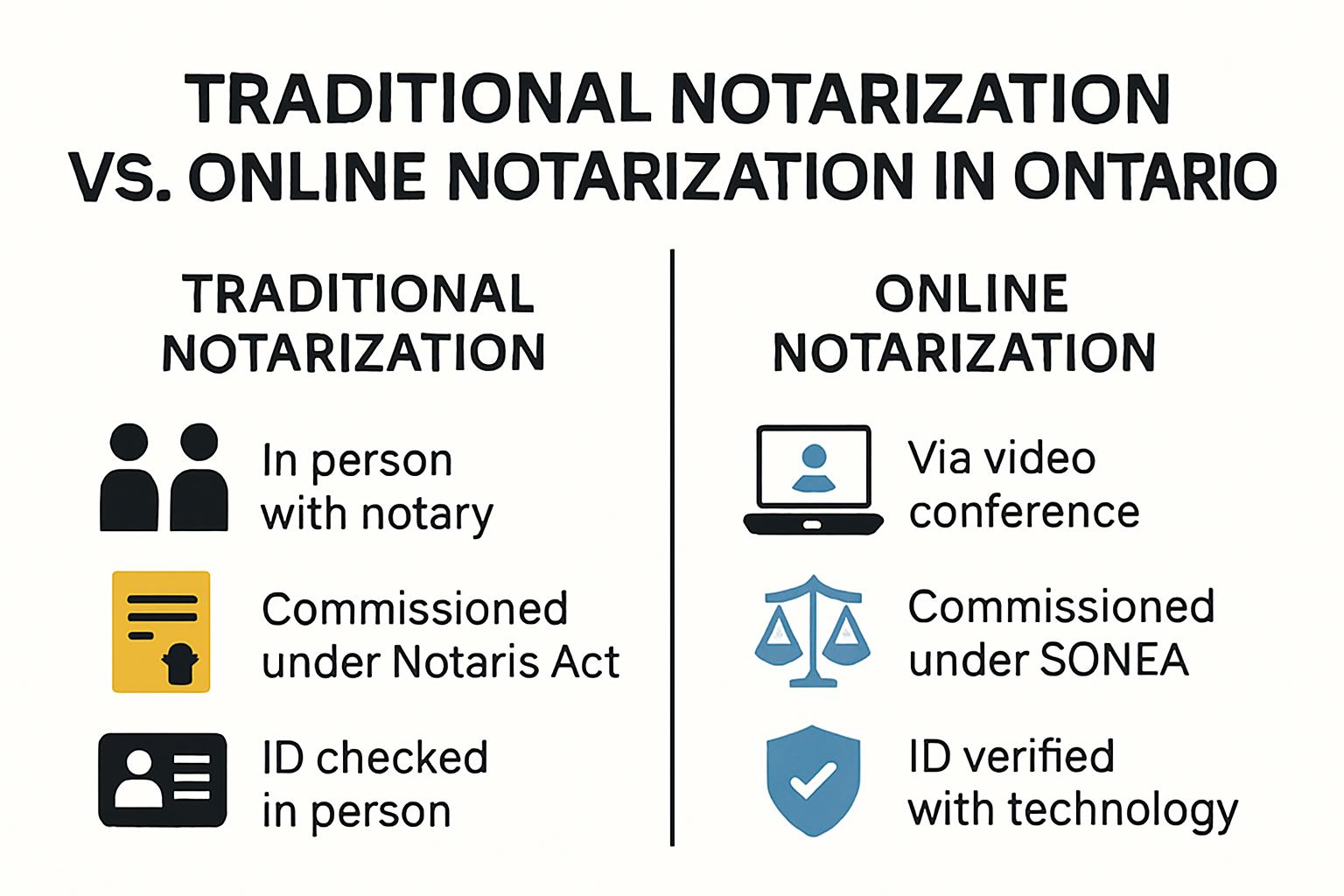 TRADITIONAL NOTARIZATION VS. ONLINE NOTARIZATION IN ONTARIO

TRADITIONAL NOTARIZATION

In person with notary

Commissioned under Notaris Act

ID checked in person

ONLINE NOTARIZATION

Via video conference

Commissioned under SONEA

ID verified with technology