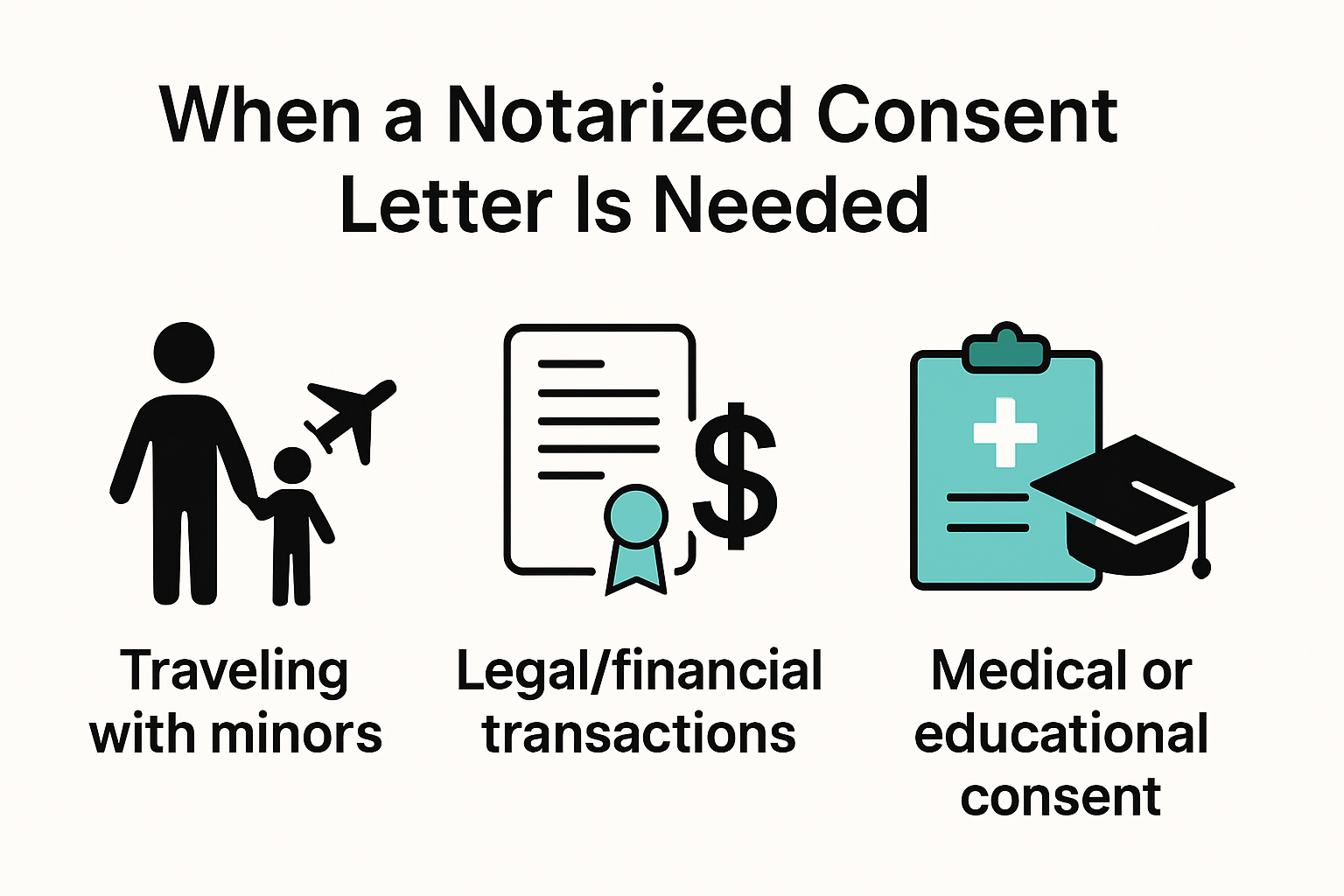 When a Notarized Consent Letter Is Needed

$

Traveling with minors

Legal/financial transactions

Medical or educational consent