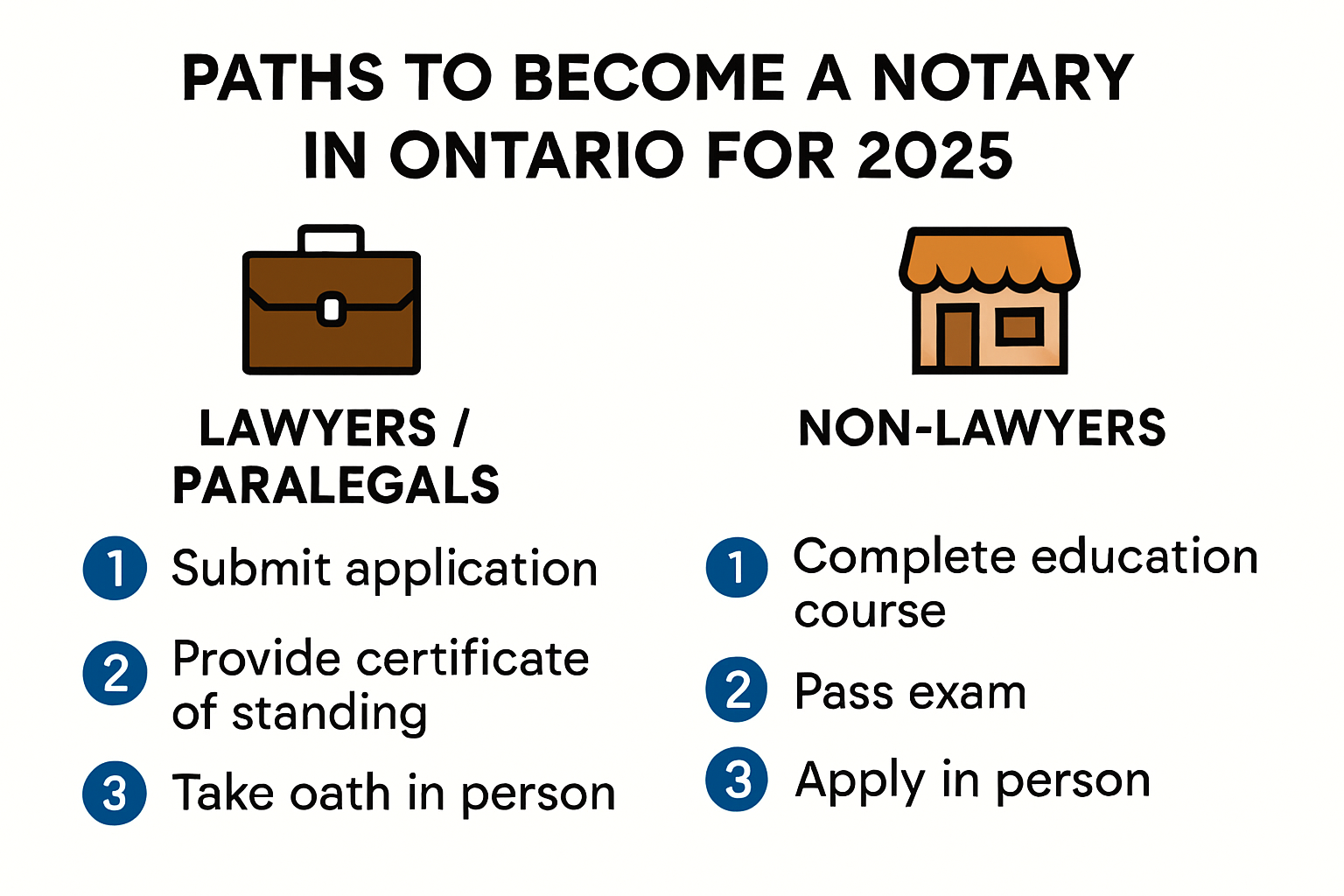 PATHS TO BECOME A NOTARY IN ONTARIO FOR 2025

LAWYERS / PARALEGALS

1 Submit application

2 Provide certificate of standing

3 Take oath in person

NON-LAWYERS

1 Complete education course

2 Pass exam

3 Apply in person