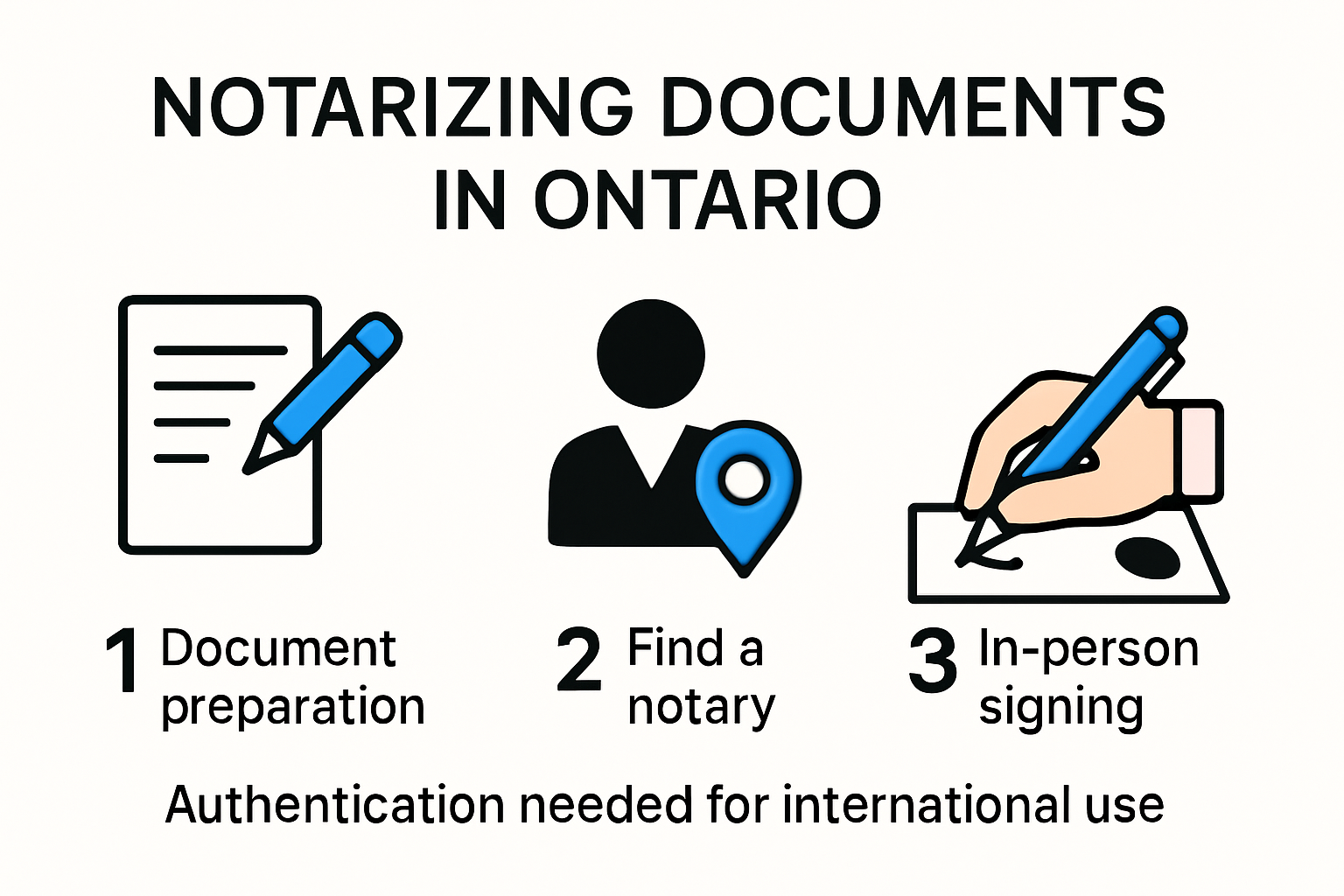 NOTARIZING DOCUMENTS IN ONTARIO

1 Document preparation

2 Find a notary

3 In-person signing

Authentication needed for international use