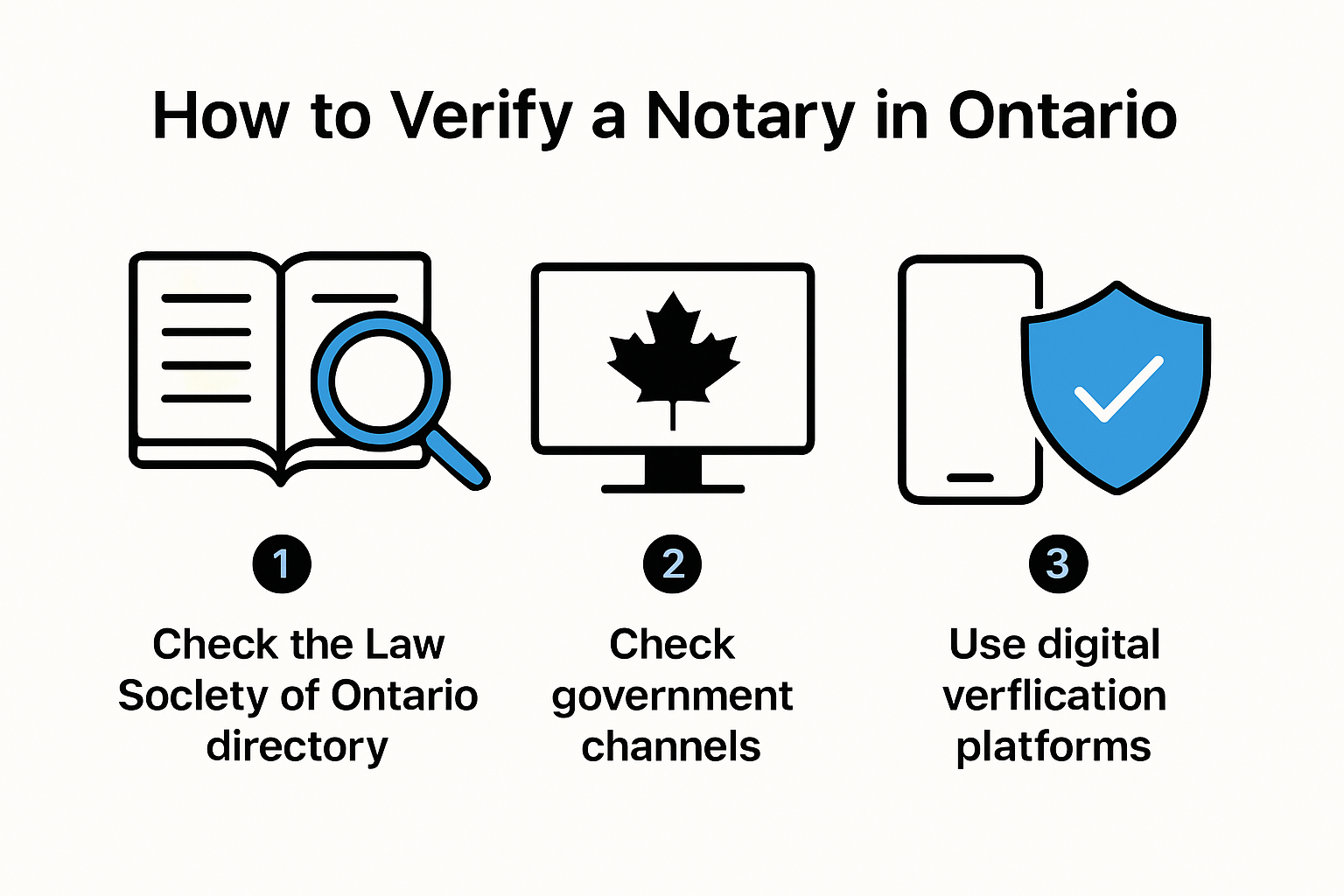 How to Verify a Notary in Ontario

1

Check the Law Soclety of Ontario directory

2

Check government channels

3

Use digital verflication platforms