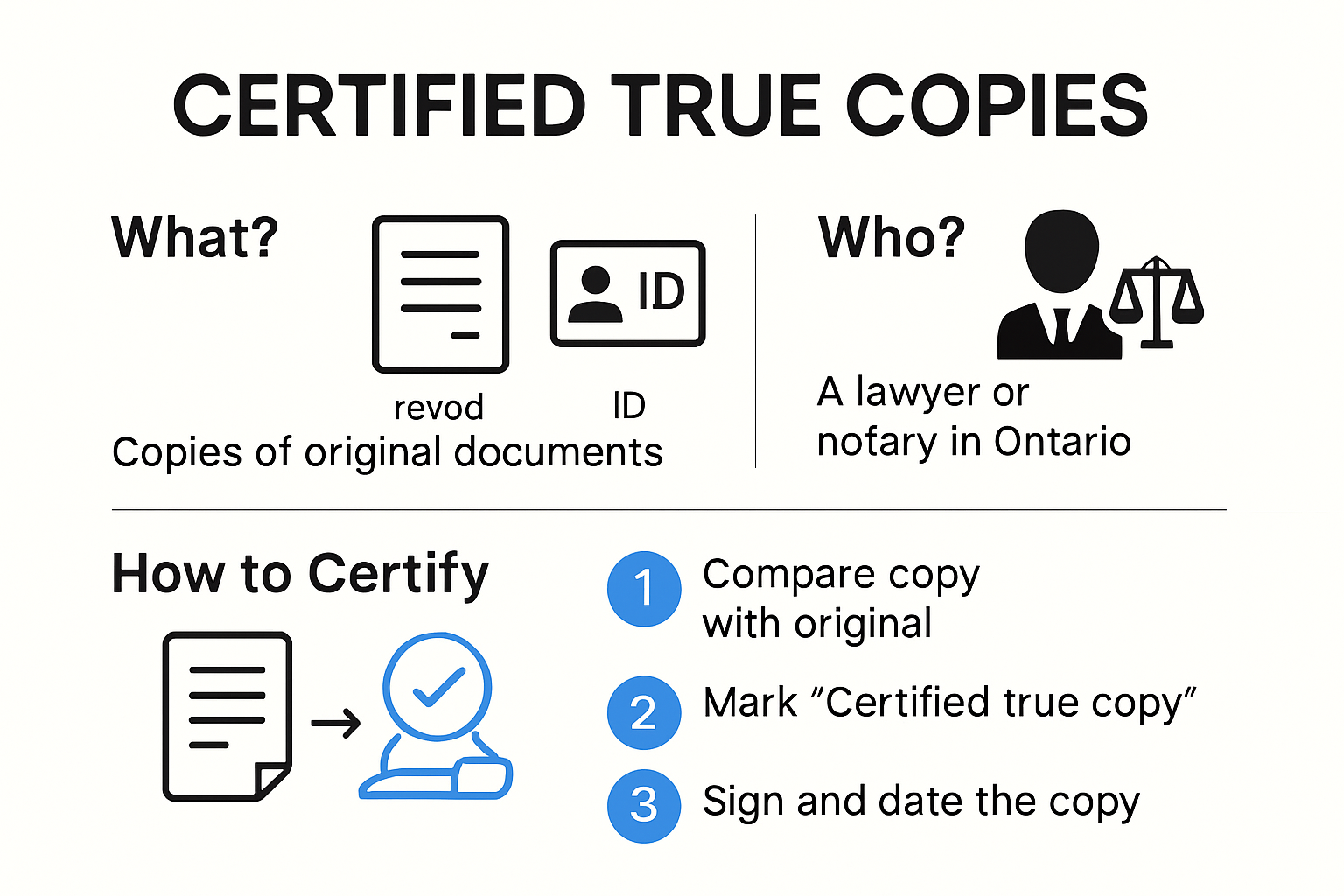 CERTIFIED TRUE COPIES

What?

ID

revod

ID

Copies of original documents

Who?

A lawyer or nofary in Ontario

How to Certify

1 Compare copy with original

2 Mark "Certified true copy"

3 Sign and date the copy