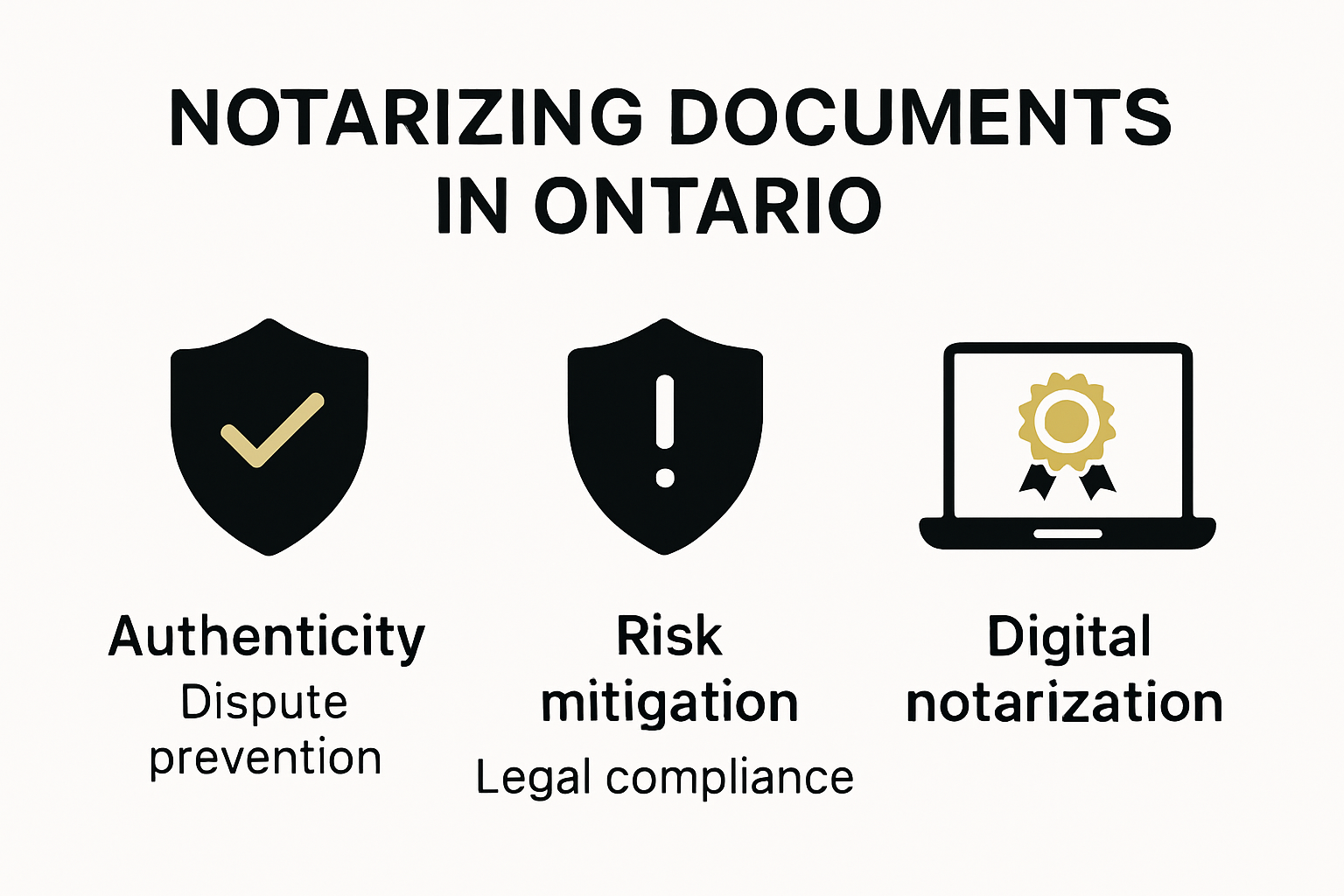 NOTARIZING DOCUMENTS IN ONTARIO

Authenticity
Dispute prevention

Risk mitigation
Legal compliance

Digital notarization