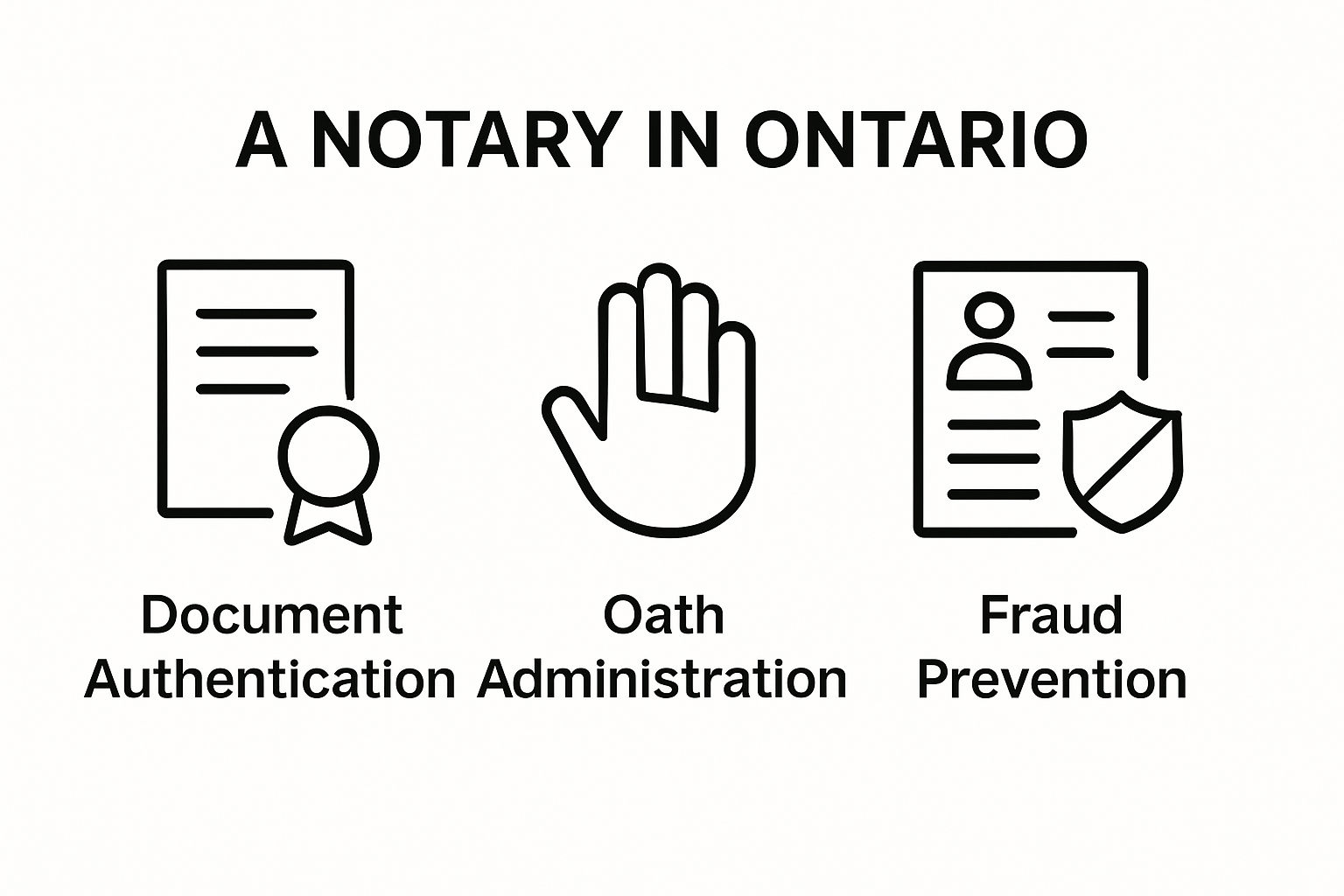 A NOTARY IN ONTARIO

Document Authentication

Oath Administration

Fraud Prevention