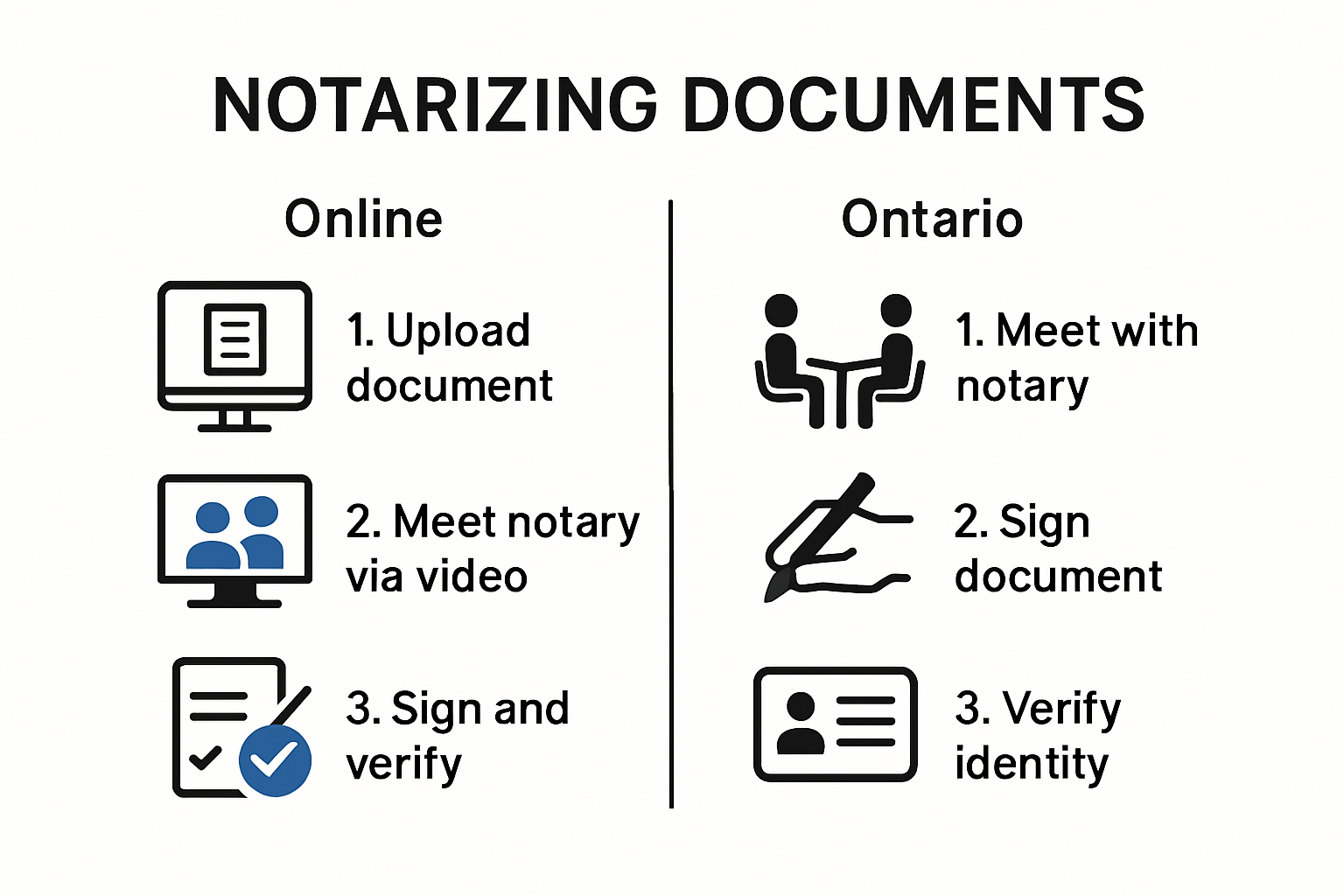 NOTARIZING DOCUMENTS

Online

1. Upload document

2. Meet notary via video

3. Sign and verify

Ontario

1. Meet with notary

2. Sign document

3. Verify identity