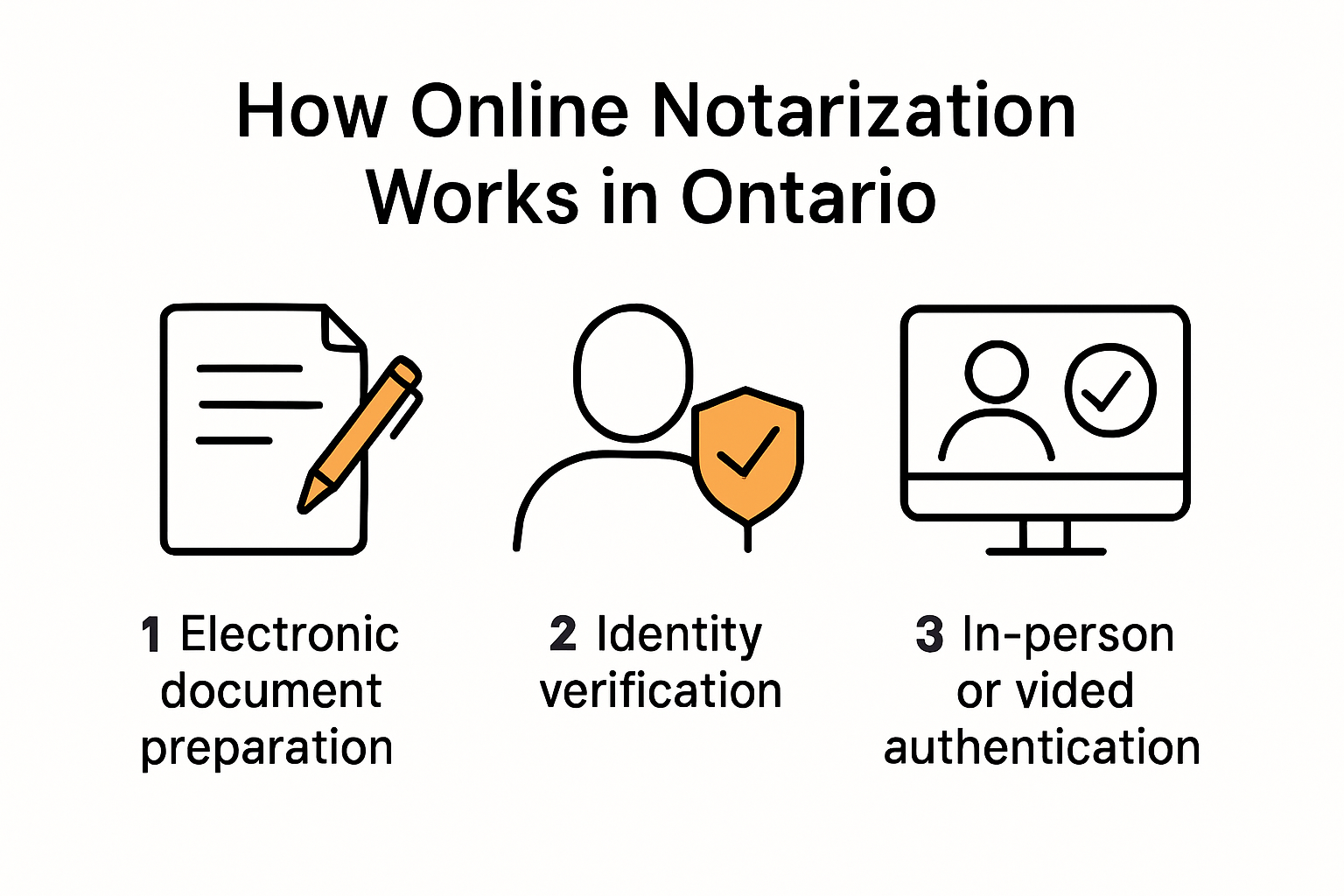 How Online Notarization Works in Ontario

1 Electronic document preparation

2 Identity verification

3 In-person or vided authentication