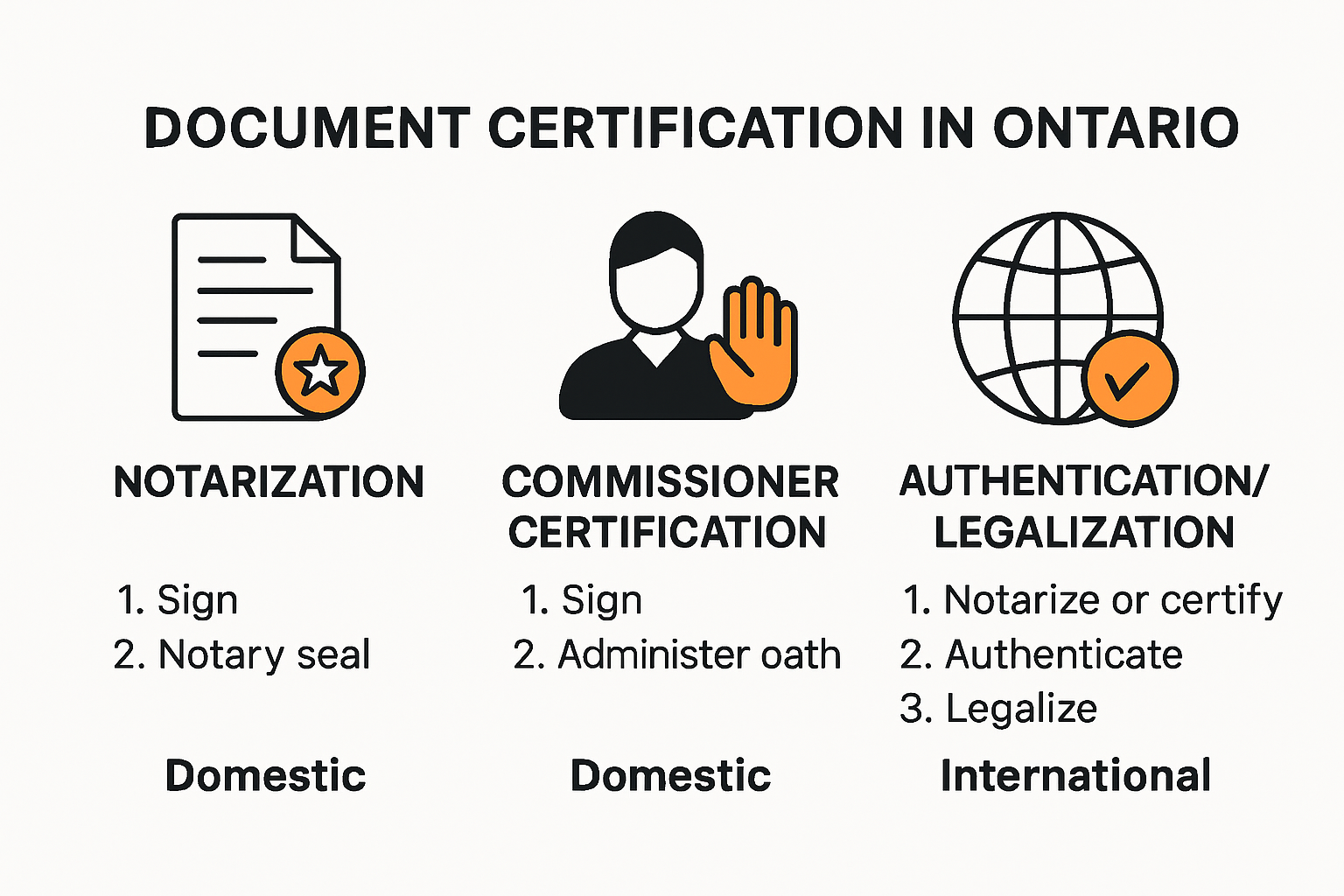 DOCUMENT CERTIFICATION IN ONTARIO

NOTARIZATION

1. Sign
2. Notary seal

Domestic

COMMISSIONER CERTIFICATION

1. Sign
2. Administer oath

Domestic

AUTHENTICATION/ LEGALIZATION

1. Notarize or certify
2. Authenticate
3. Legalize

International