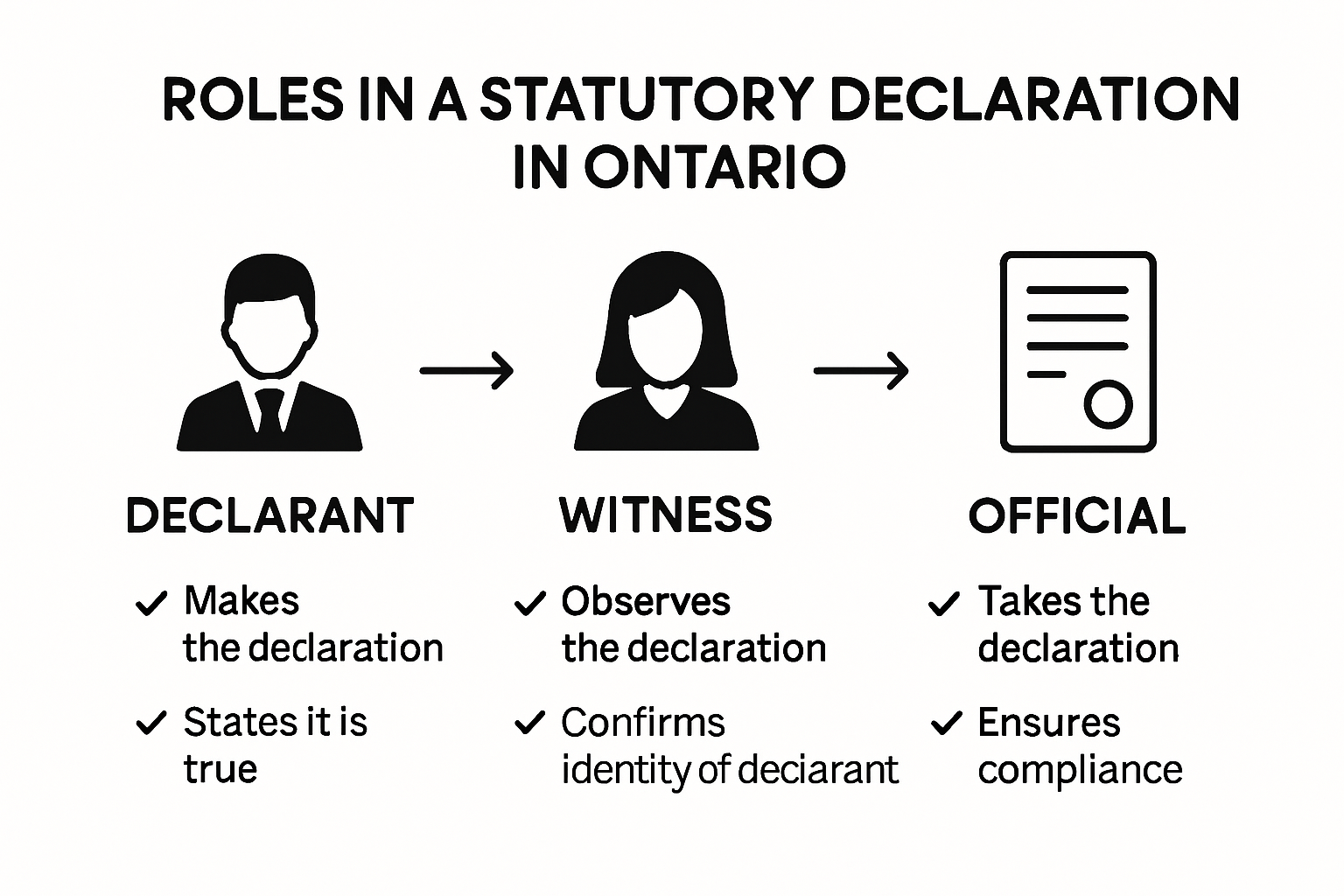 ROLES IN A STATUTORY DECLARATION IN ONTARIO

DECLARANT

✓ Makes the declaration

✓ States it is true

WITNESS

✓ Observes the declaration

✓ Confirms identity of deciarant

OFFICIAL

✓ Takes the declaration

✓ Ensures compliance