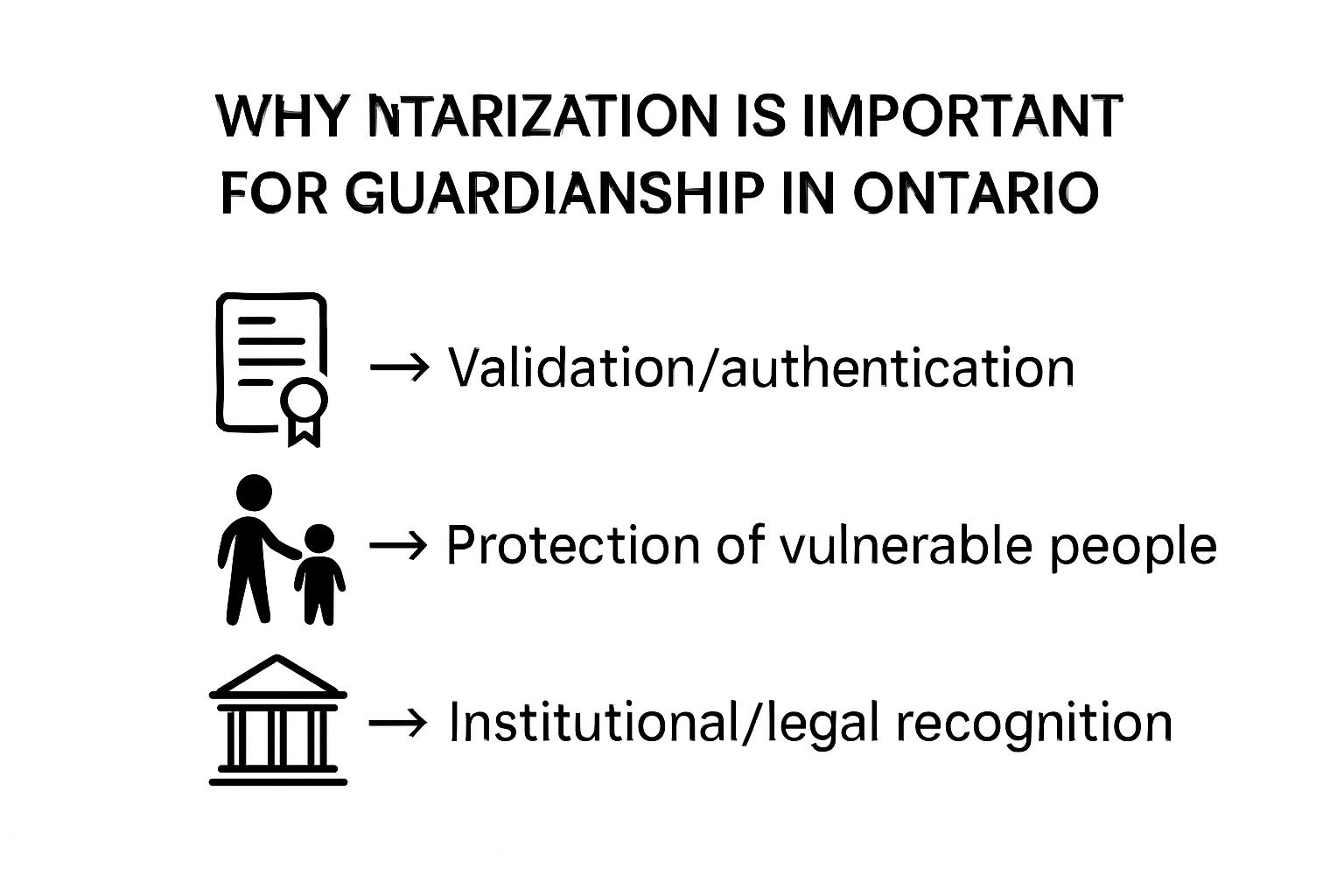 WHY NTARIZATION IS IMPORTANT FOR GUARDIANSHIP IN ONTARIO

→ Validation/authentication

→ Protection of vulnerable people

→ Institutional/legal recognition