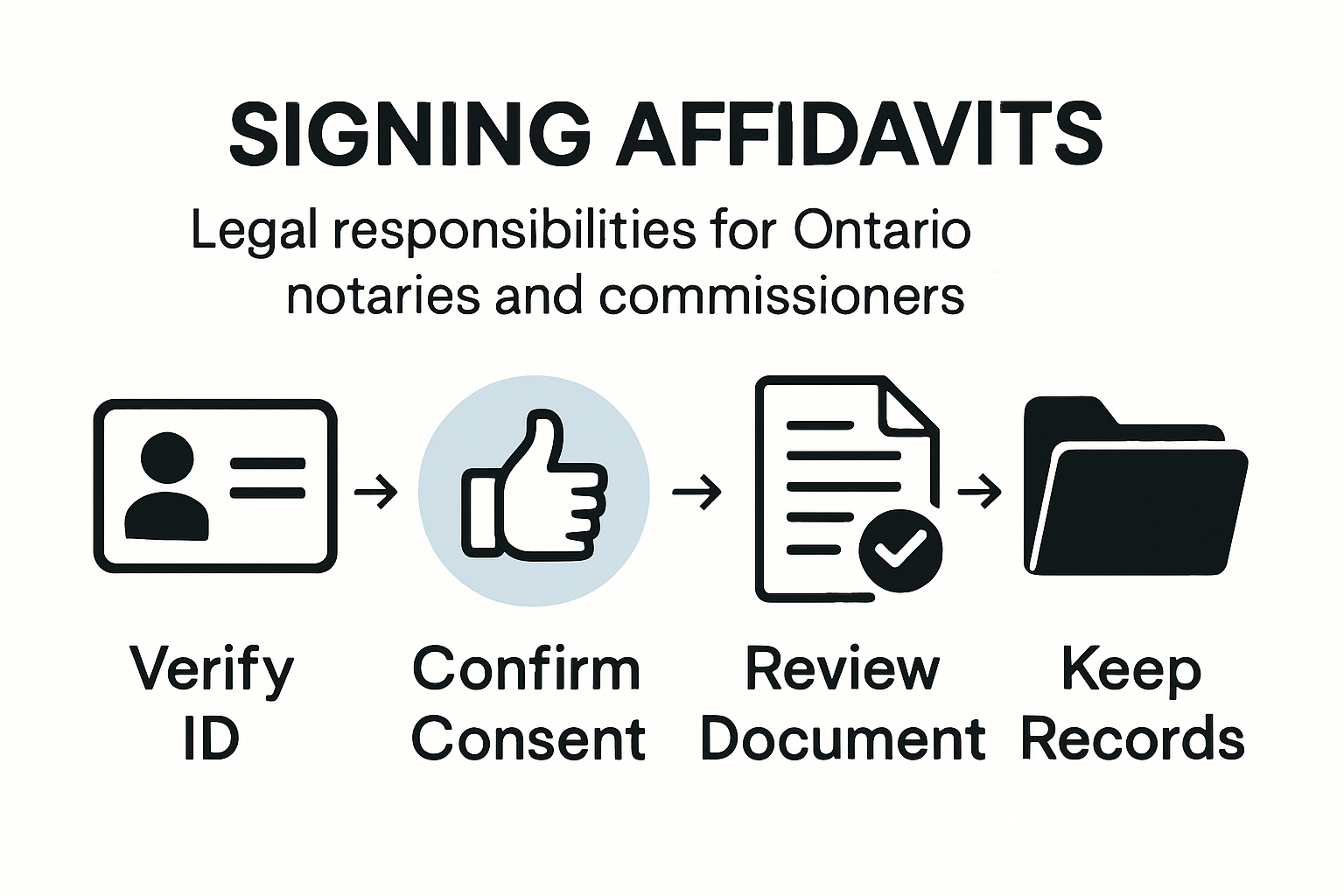 SIGNING AFFIDAVITS

Legal responsibilities for Ontario notaries and commissioners

Verify ID

Confirm Consent

Review Document

Keep Records