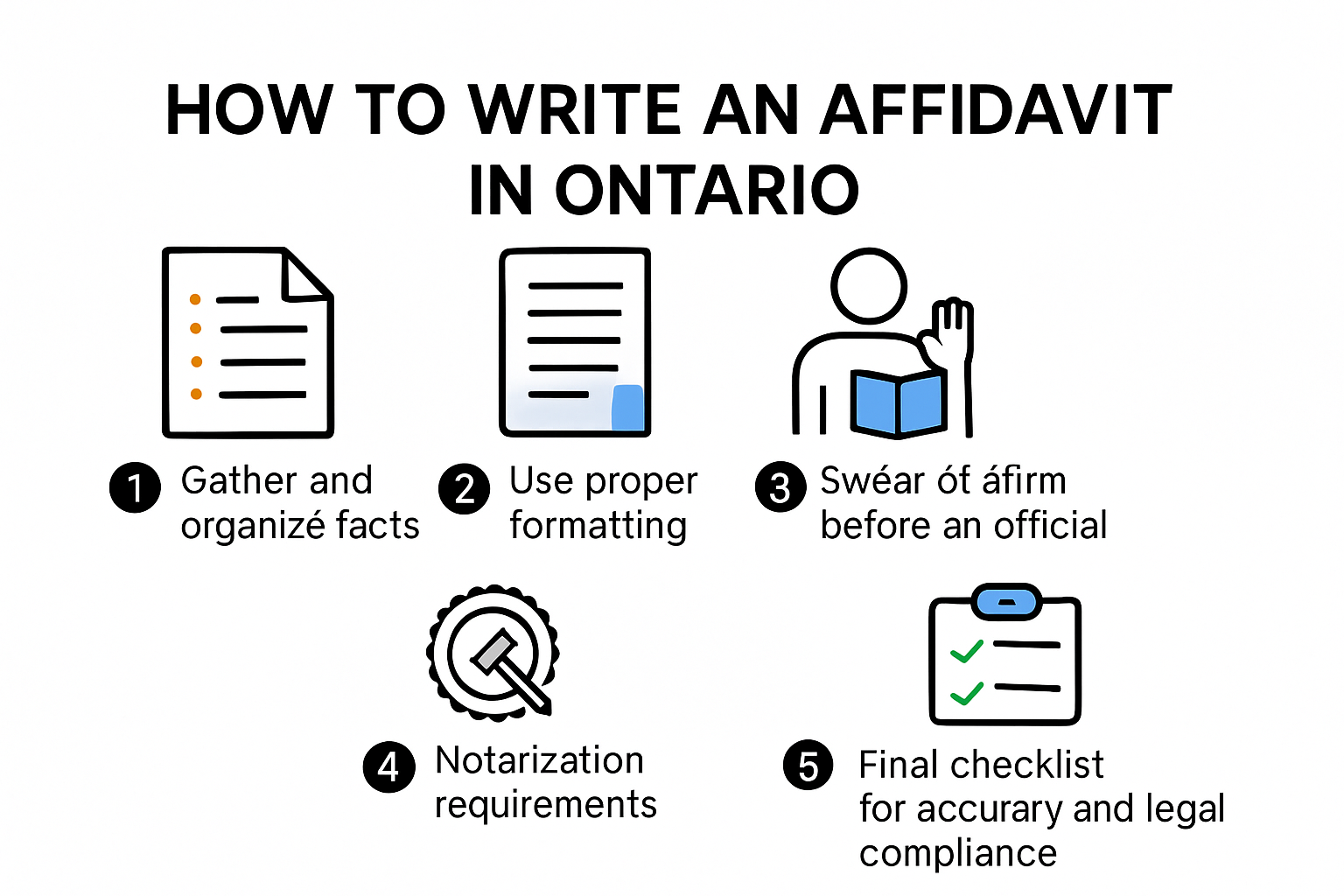 HOW TO WRITE AN AFFIDAVIT IN ONTARIO

1 Gather and organizé facts

2 Use proper formatting

3 Swéar óf áfirm before an official

4 Notarization requirements

5 Final checklist for accurary and legal compliance