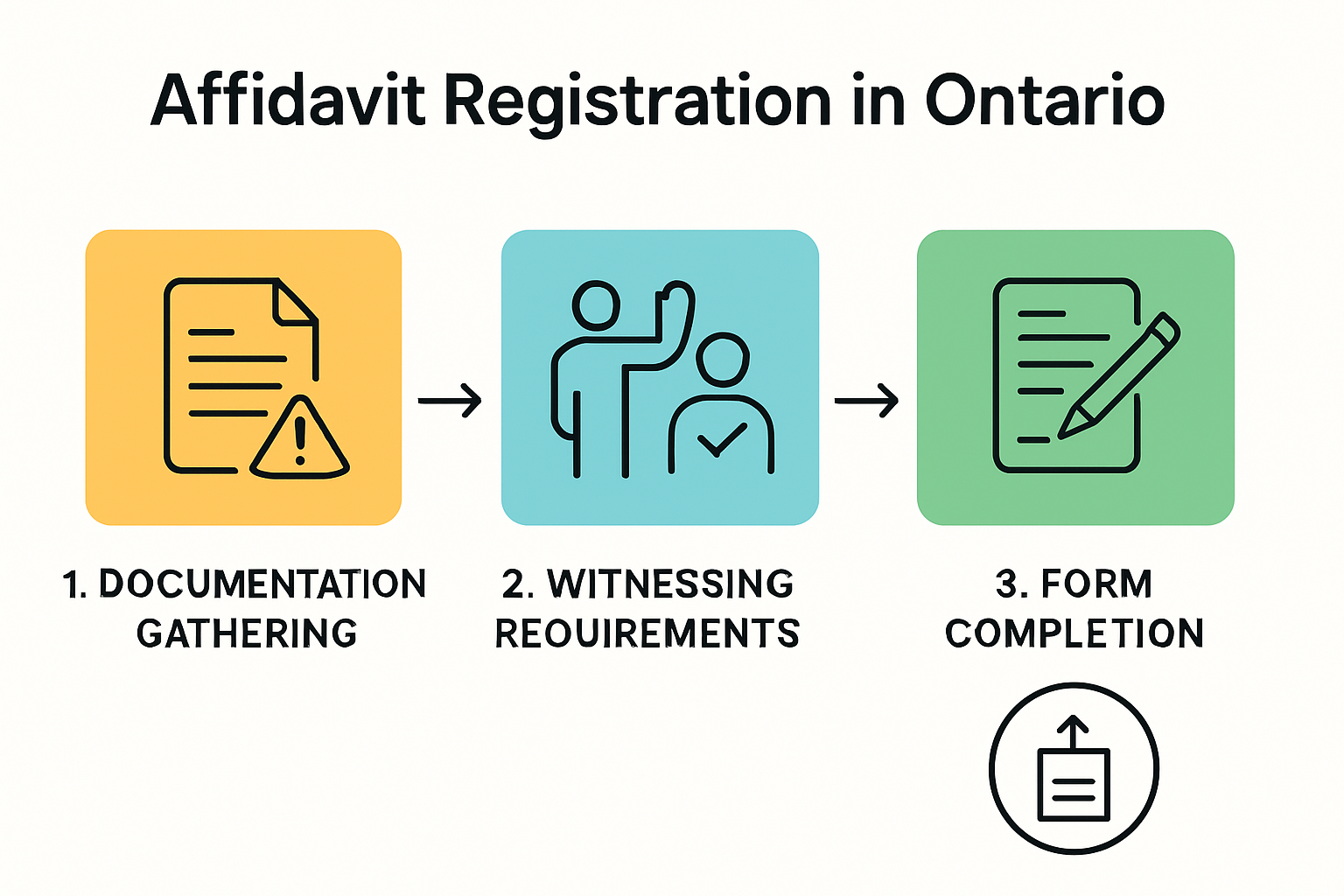 Affidavit Registration in Ontario

1. DOCUMENTATION GATHERING

2. WITNESSING REOUIREMENTS

3. FORM COMPLETION