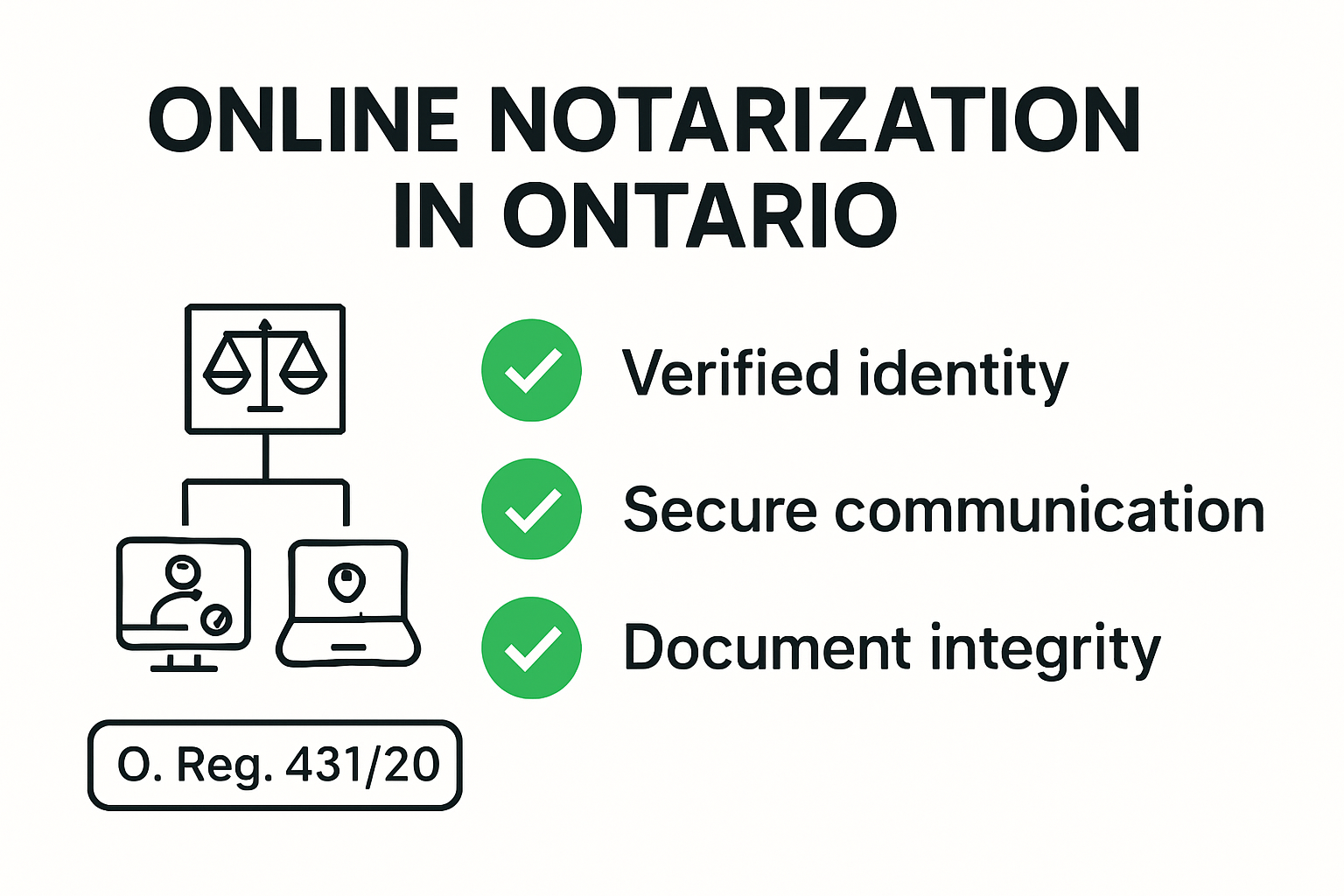 ONLINE NOTARIZATION IN ONTARIO

Verified identity

Secure communication

Document integrity

O. Reg. 431/20