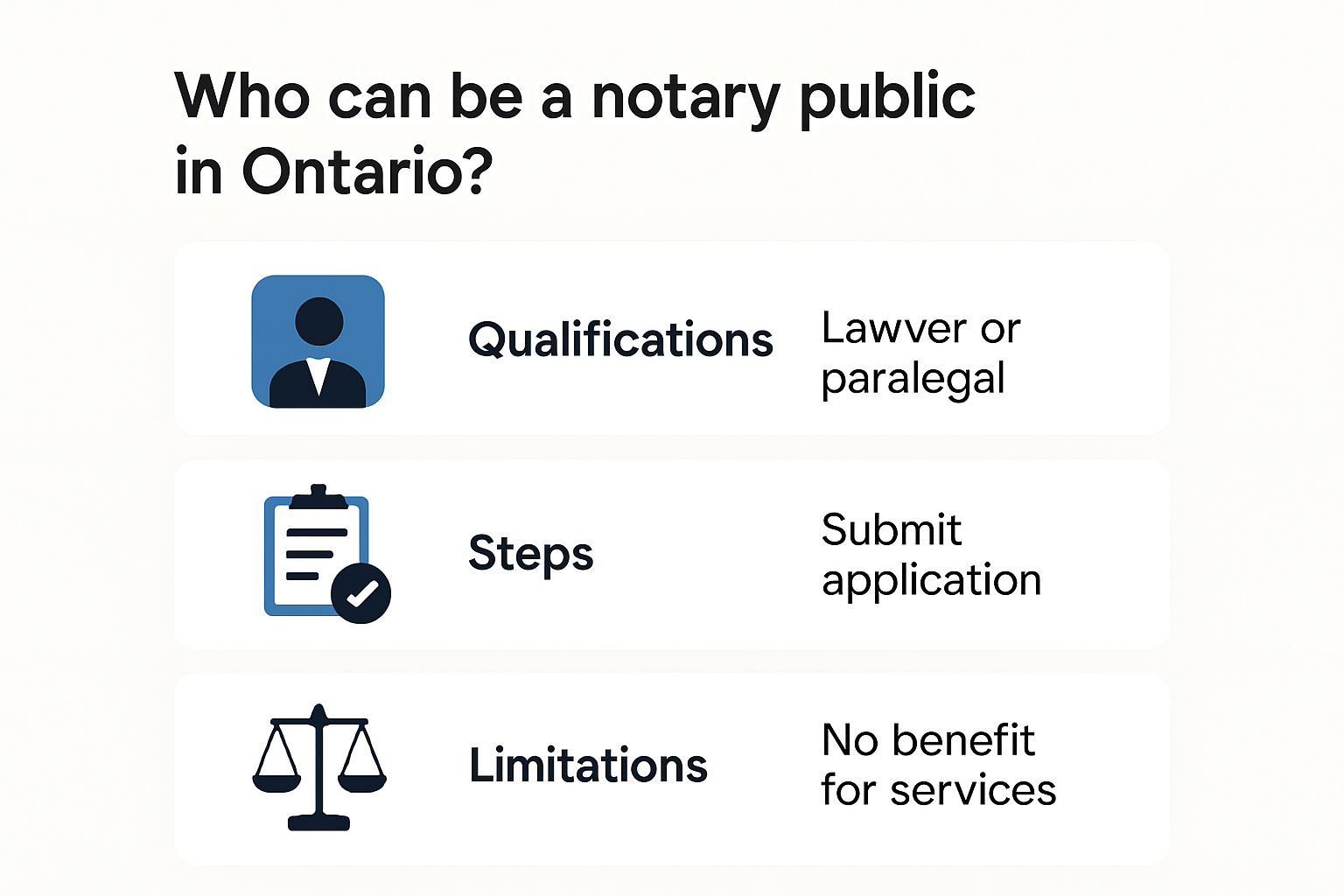 Who can be a notary public in Ontario?

Qualifications

Lawver or paralegal

Steps

Submit application

Limitations

No benefit for services