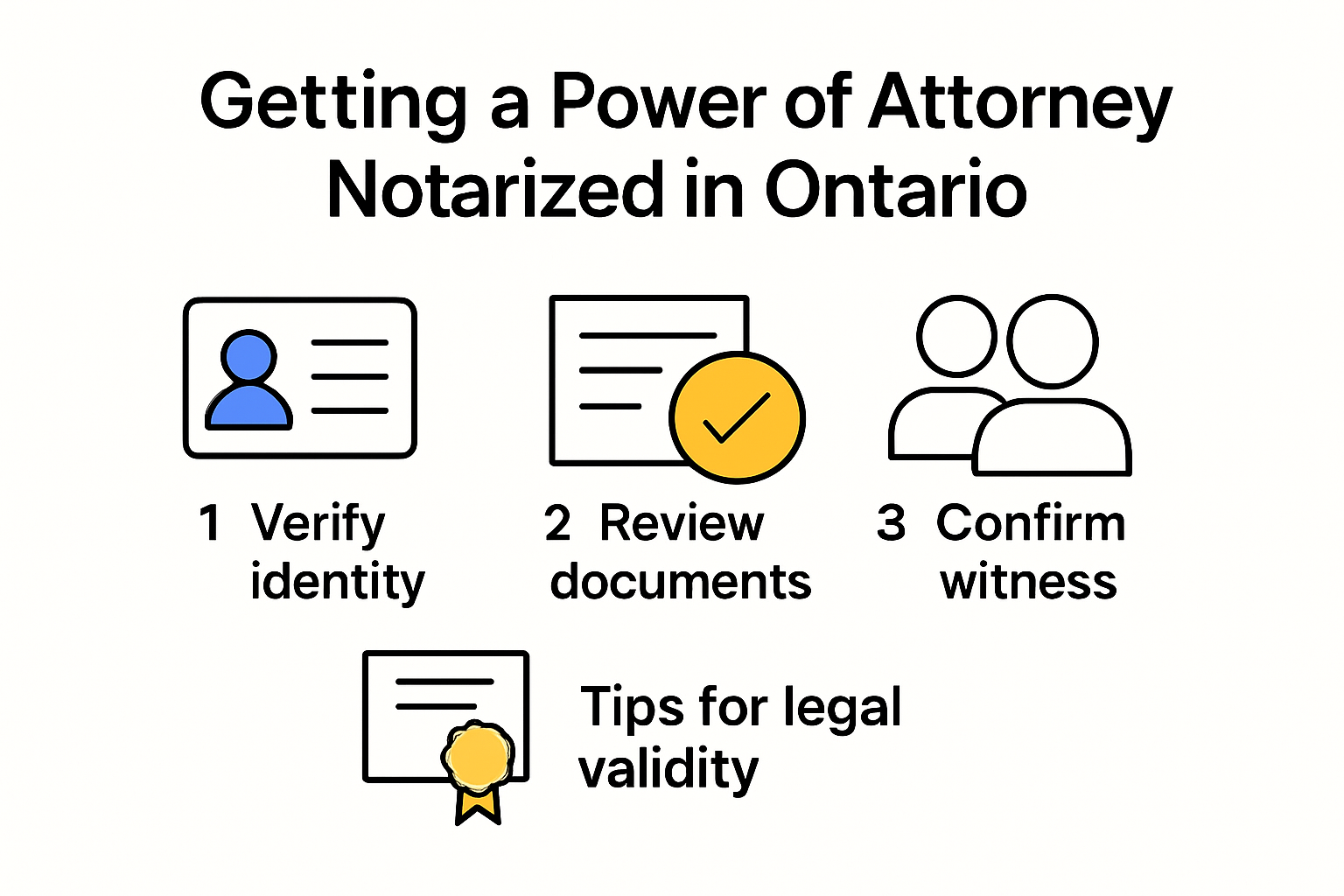 Getting a Power of Attorney Notarized in Ontario

1 Verify identity

2 Review documents

3 Confirm witness

Tips for legal validity