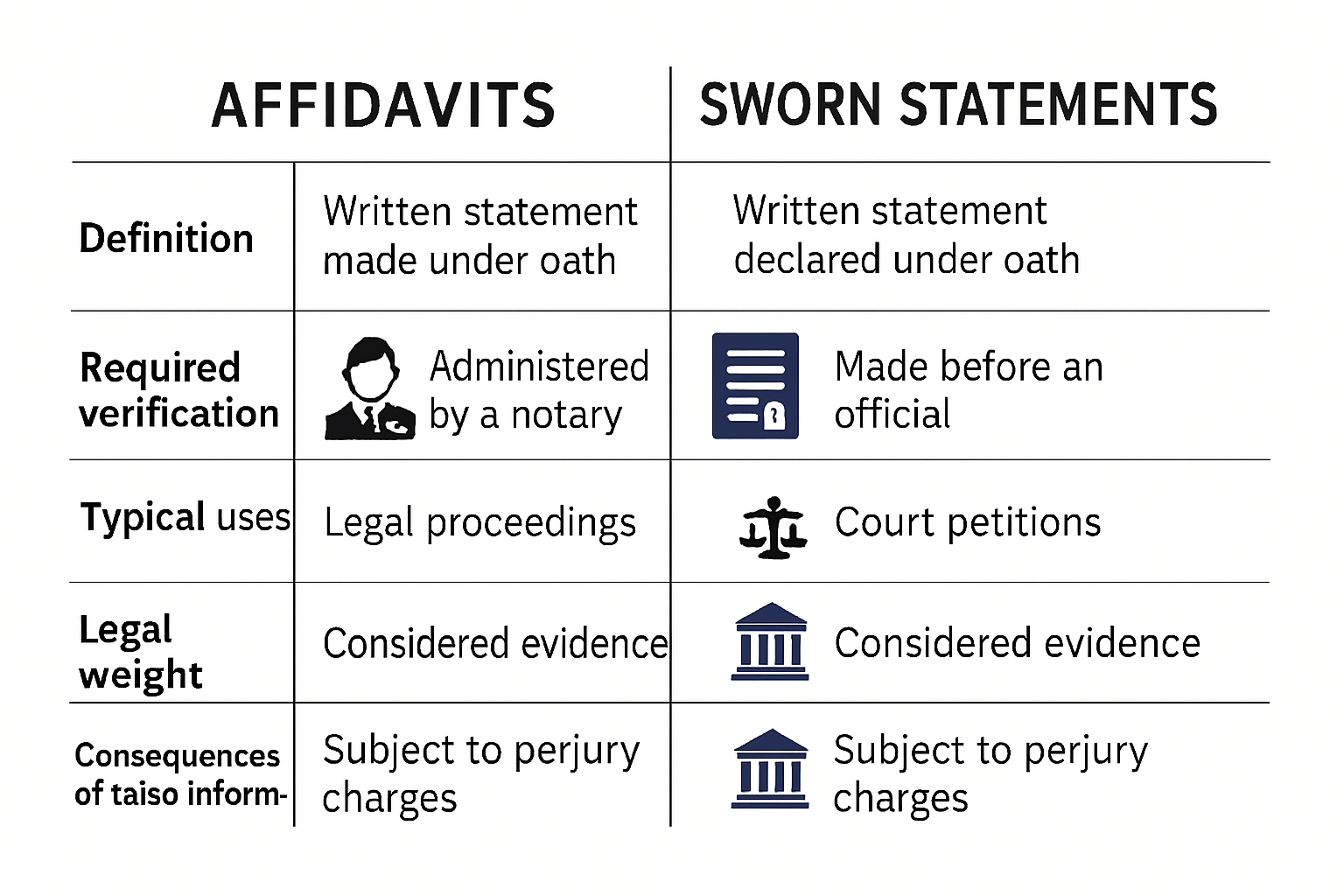 | | AFFIDAVITS | SWORN STATEMENTS |
|---|---|---|
| Definition | Written statement made under oath | Written statement declared under oath |
| Required verification | Administered by a notary | Made before an official |
| Typical uses | Legal proceedings | Court petitions |
| Legal weight | Considered evidence | Considered evidence |
| Consequences of taiso inform- | Subject to perjury charges | Subject to perjury charges |