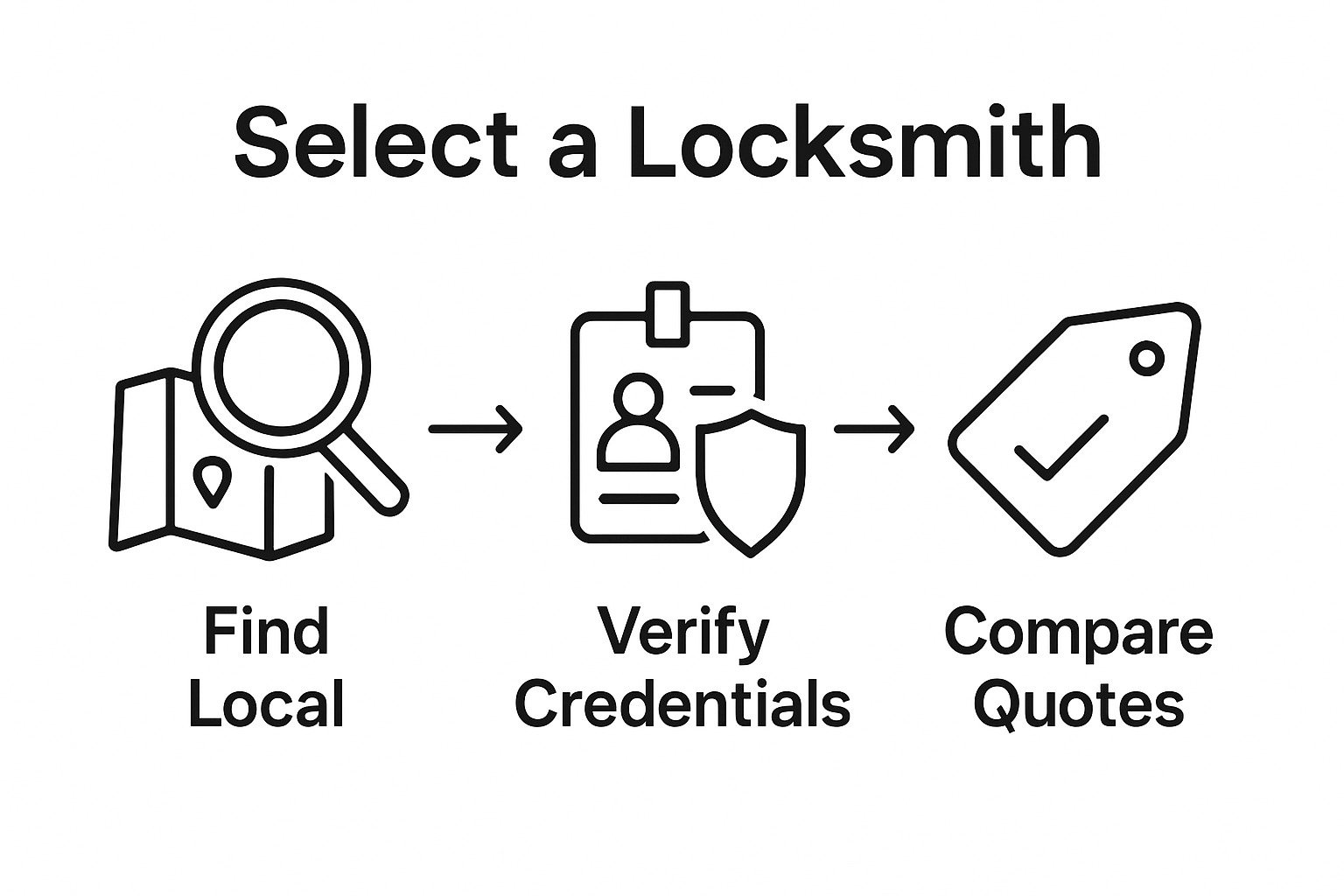 Select a Locksmith

Find Local

Verify Credentials

Compare Quotes