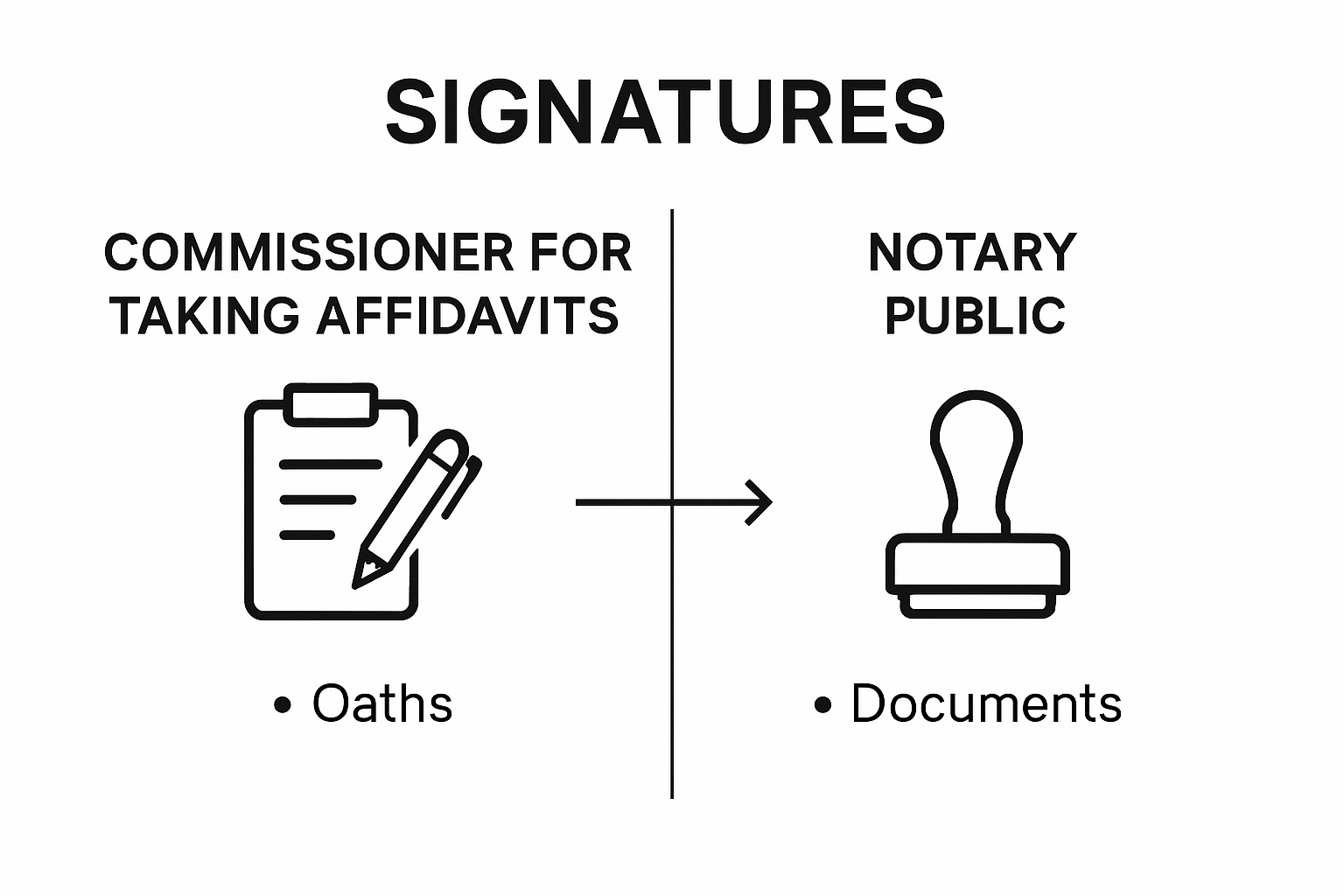 SIGNATURES

COMMISSIONER FOR TAKING AFFIDAVITS

• Oaths

NOTARY PUBLIC

• Documents