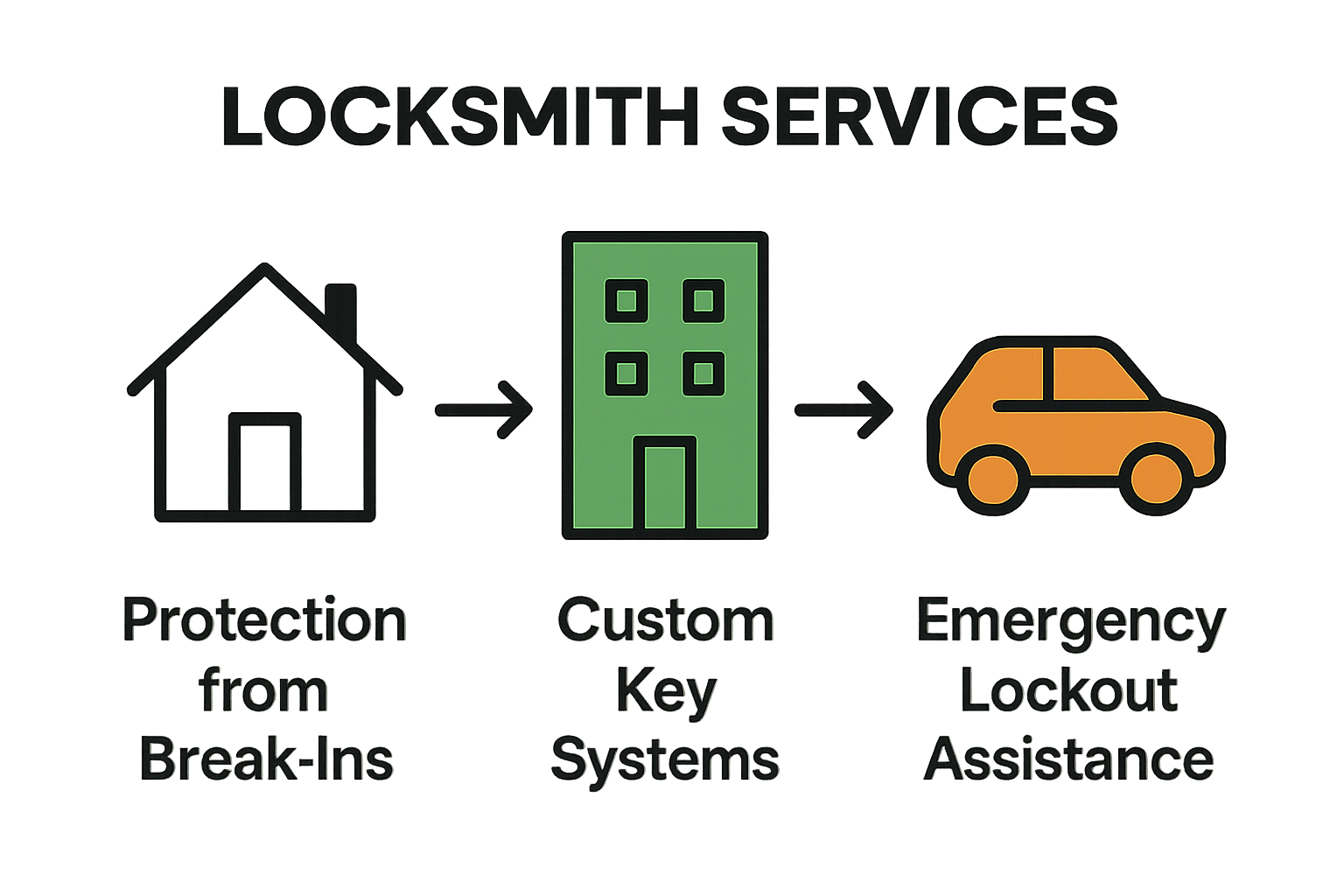 LOCKSMITH SERVICES

Protection from Break-Ins

Custom Key Systems

Emergency Lockout Assistance