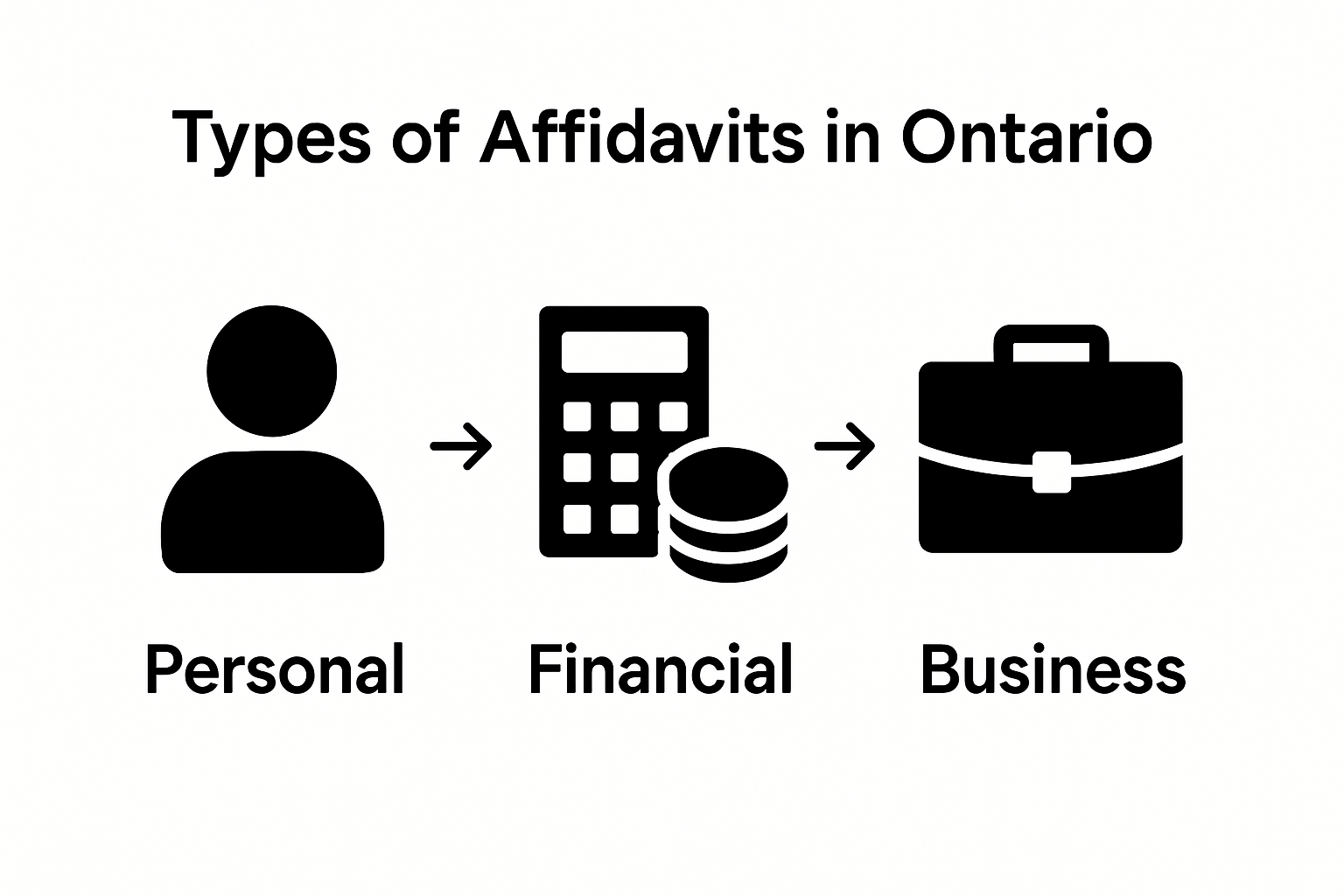 Types of Affidavits in Ontario

Personal

Financial

Business