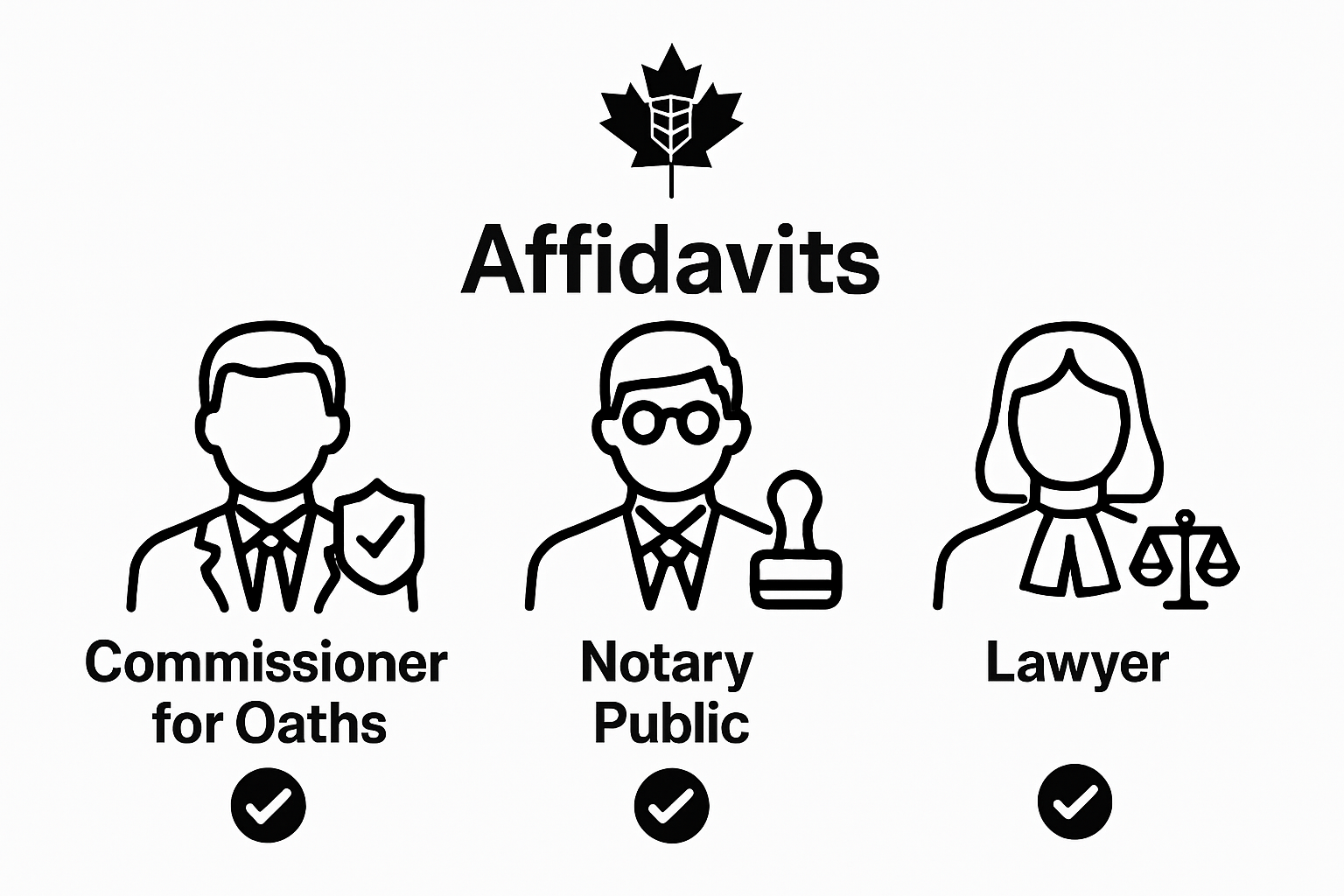 Affidavits

Commissioner for Oaths

Notary Public

Lawyer