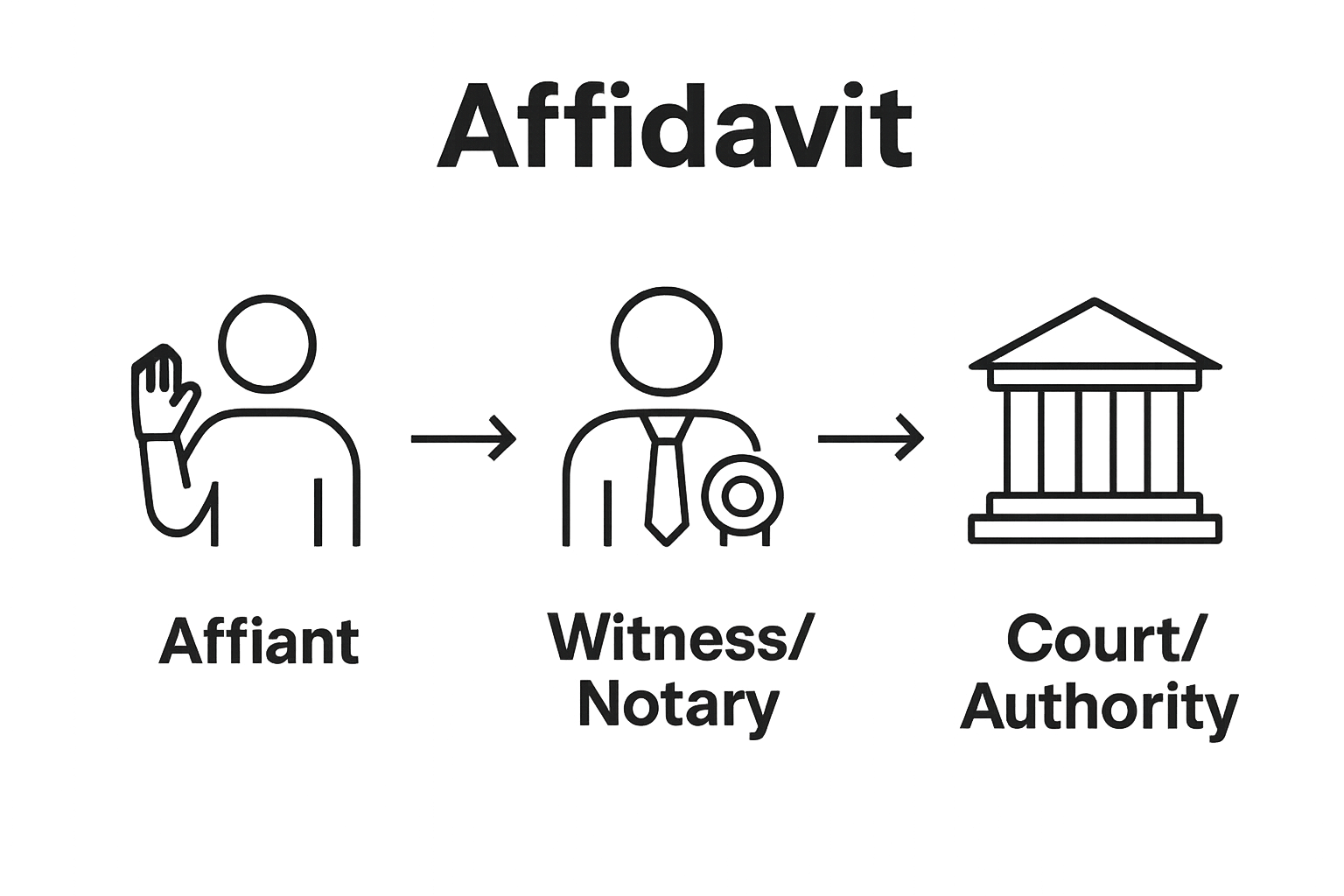 Affidavit

Affiant

Witness/
Notary

Court/
Authority