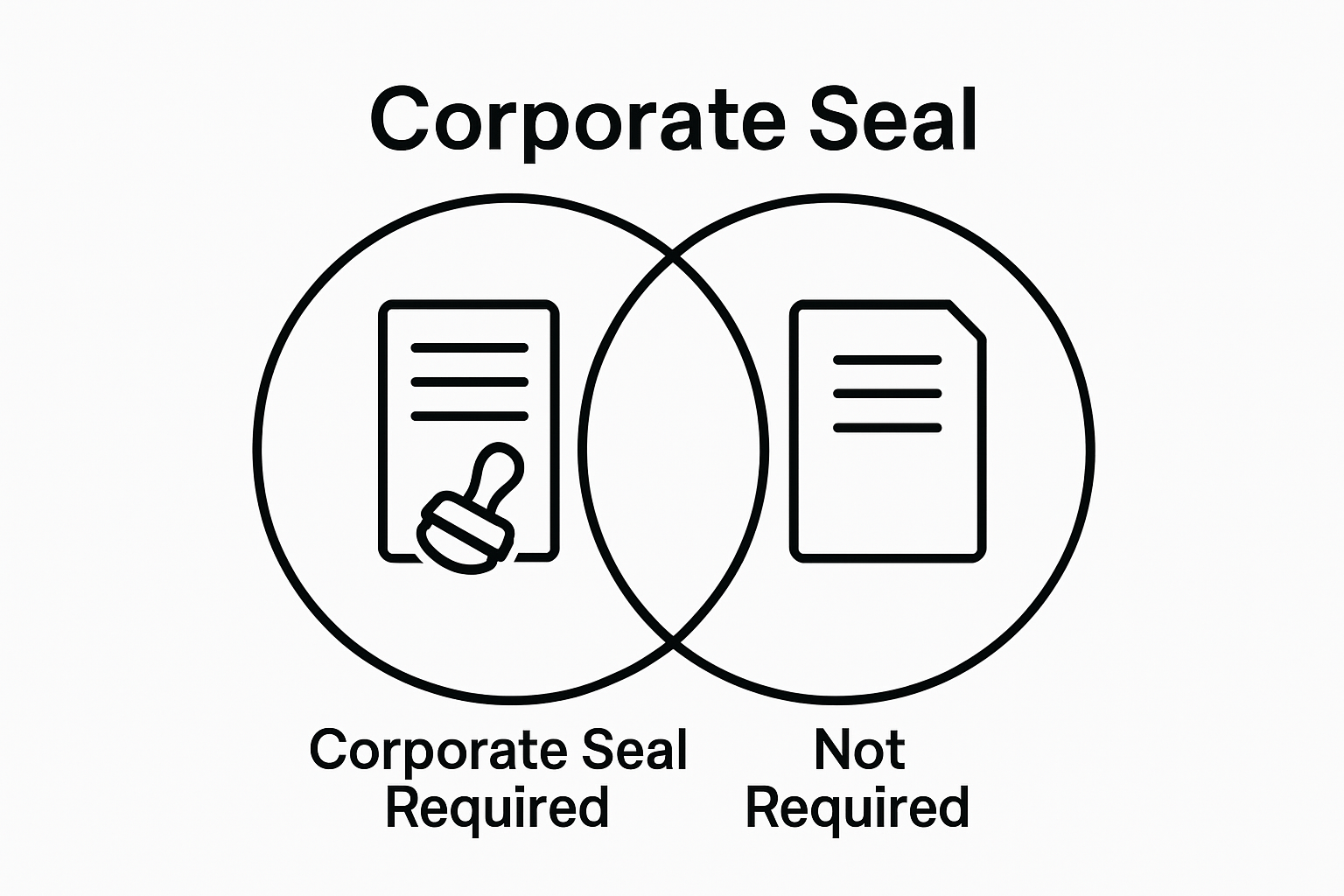 Corporate Seal

Corporate Seal Required

Not Required