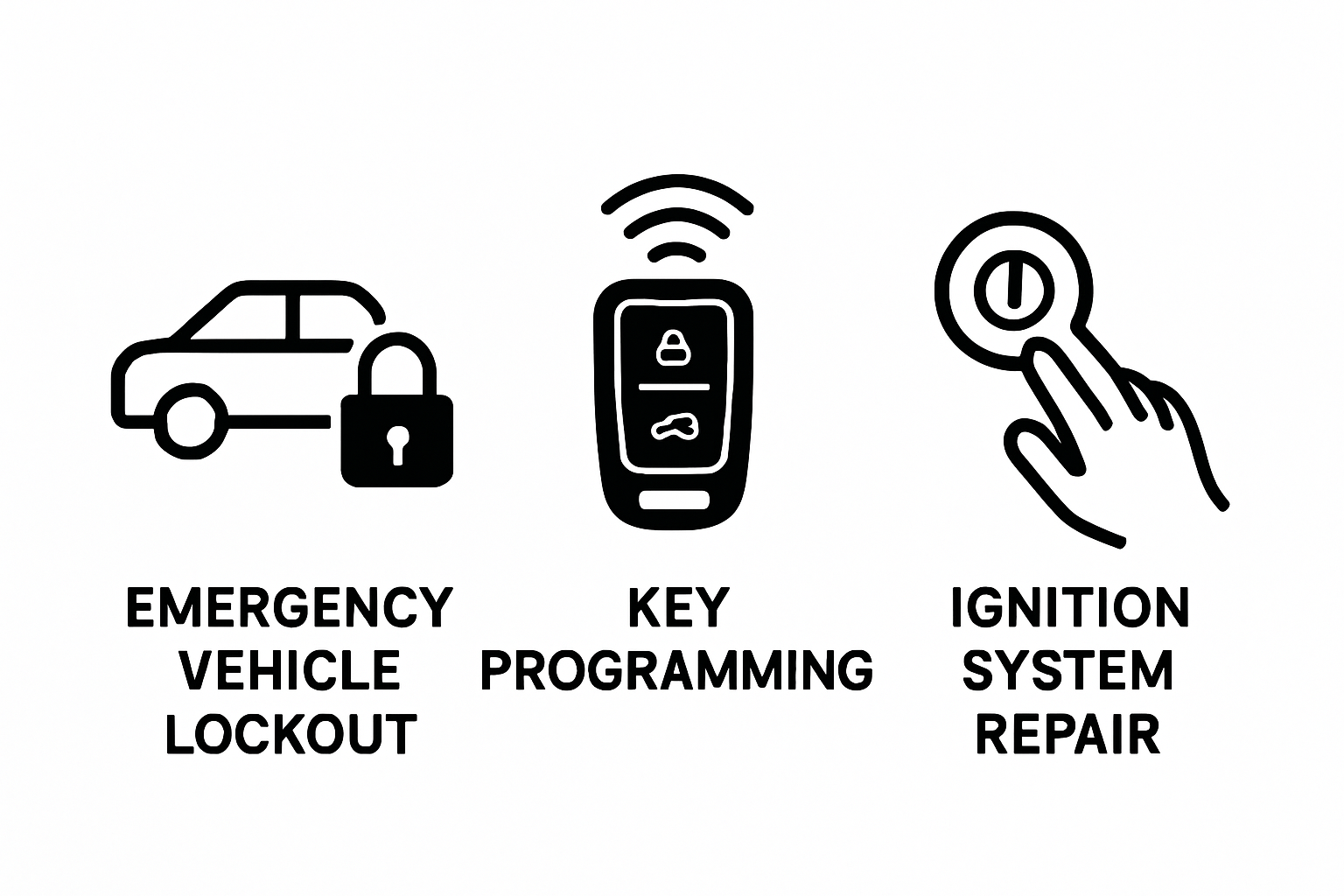 EMERGENCY VEHICLE LOCKOUT

KEY PROGRAMMING

IGNITION SYSTEM REPAIR