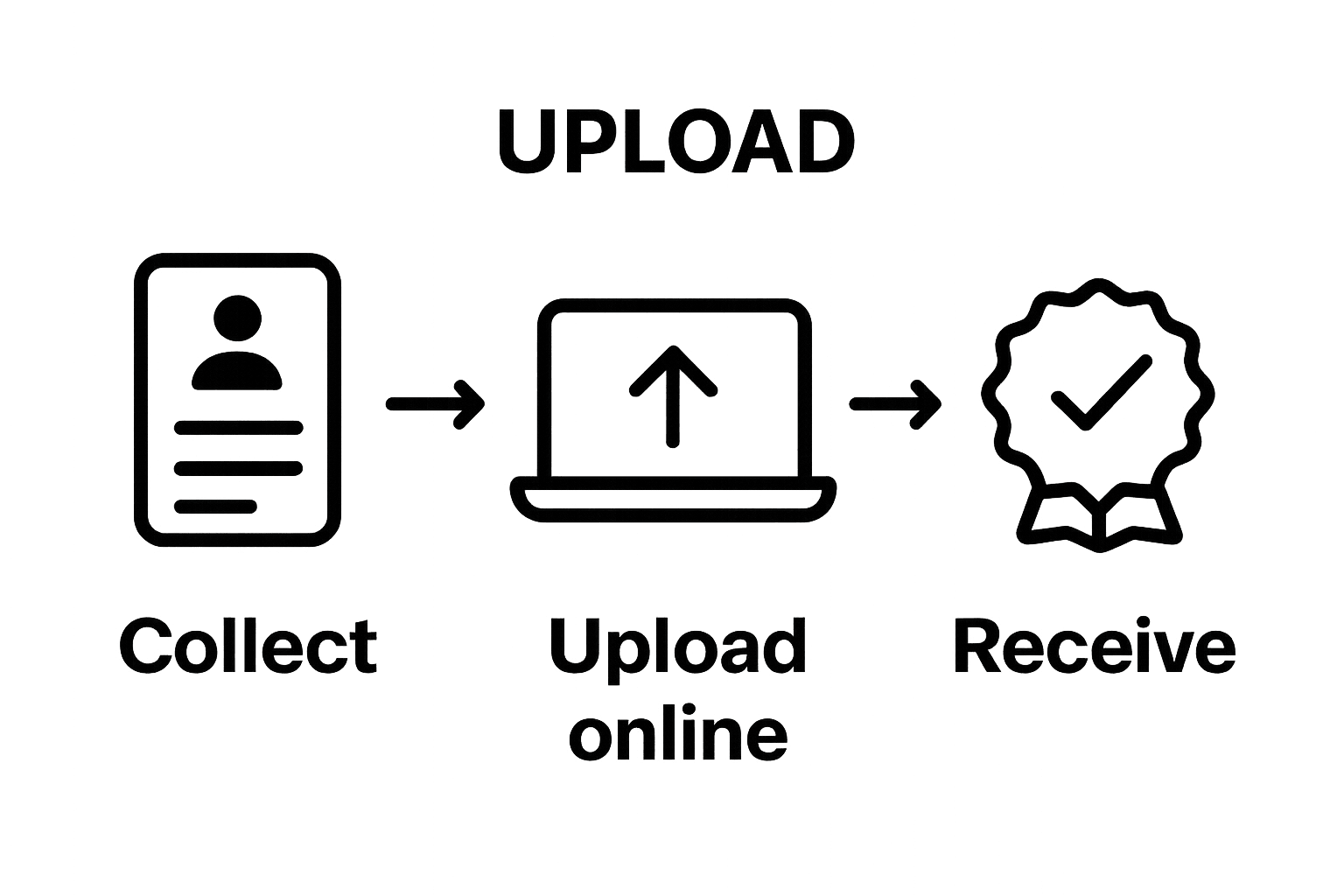 UPLOAD

Collect

Upload online

Receive