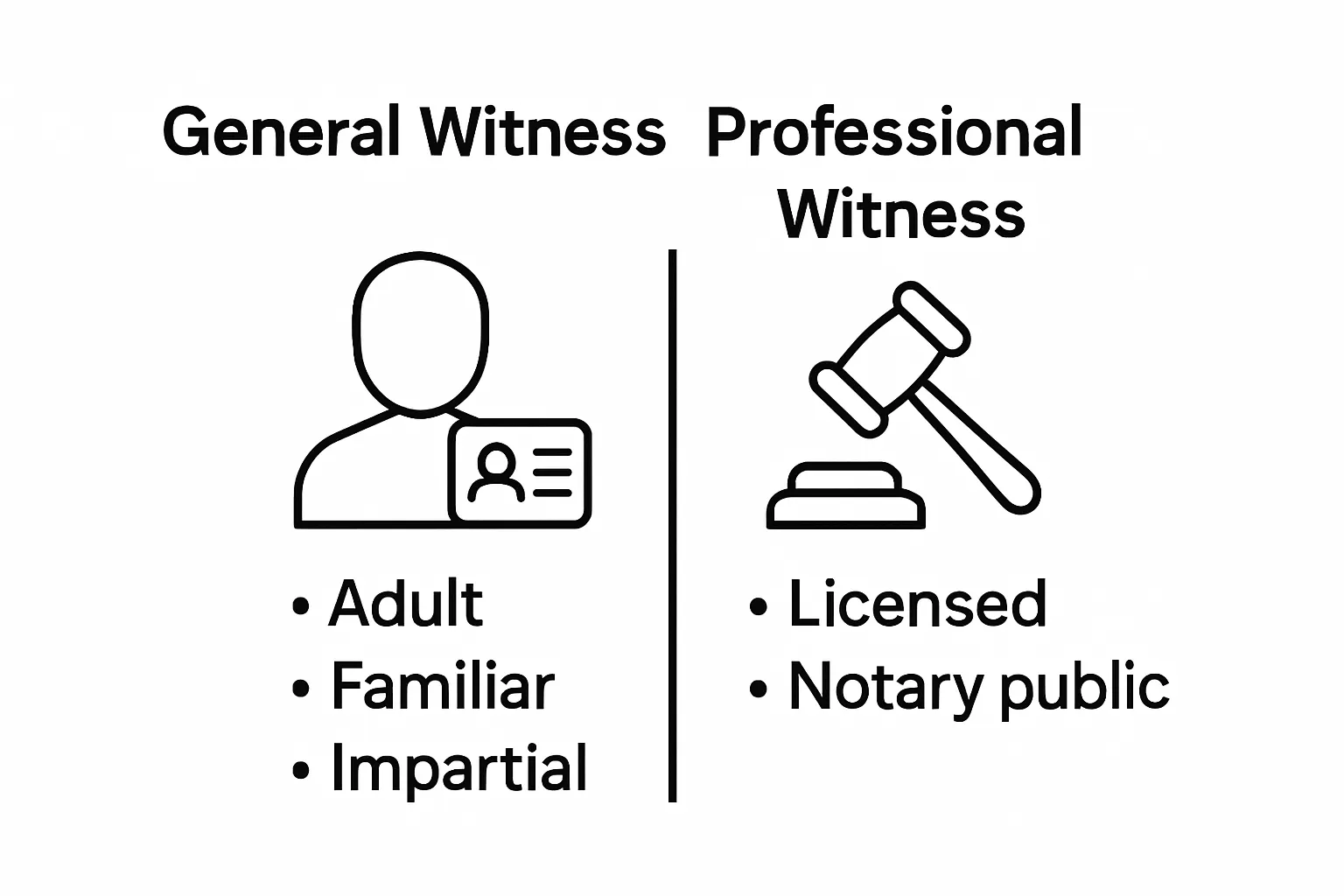 General Witness

• Adult
• Familiar
• Impartial

Professional Witness

• Licensed
• Notary public