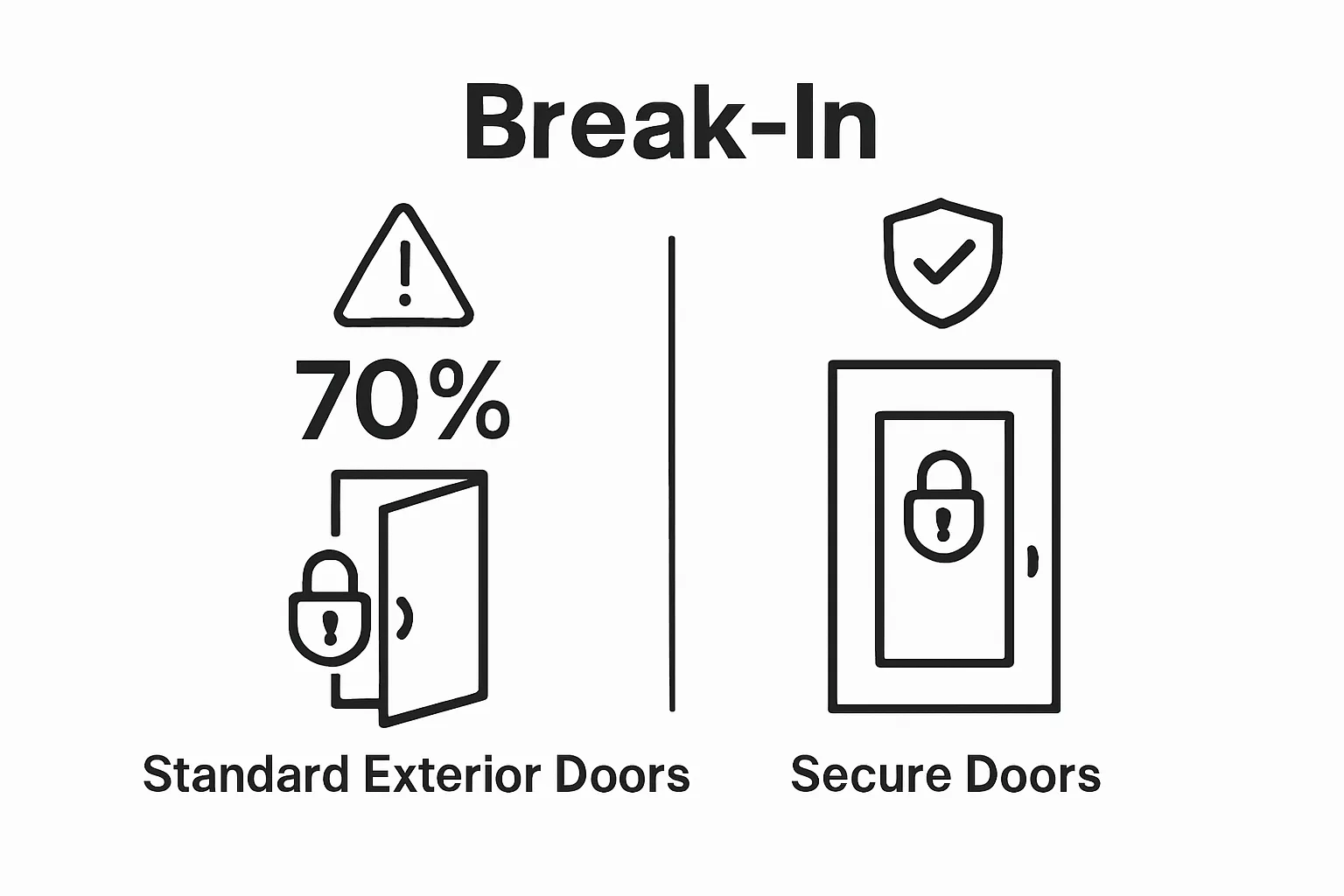 Break-In

70%

Standard Exterior Doors

Secure Doors