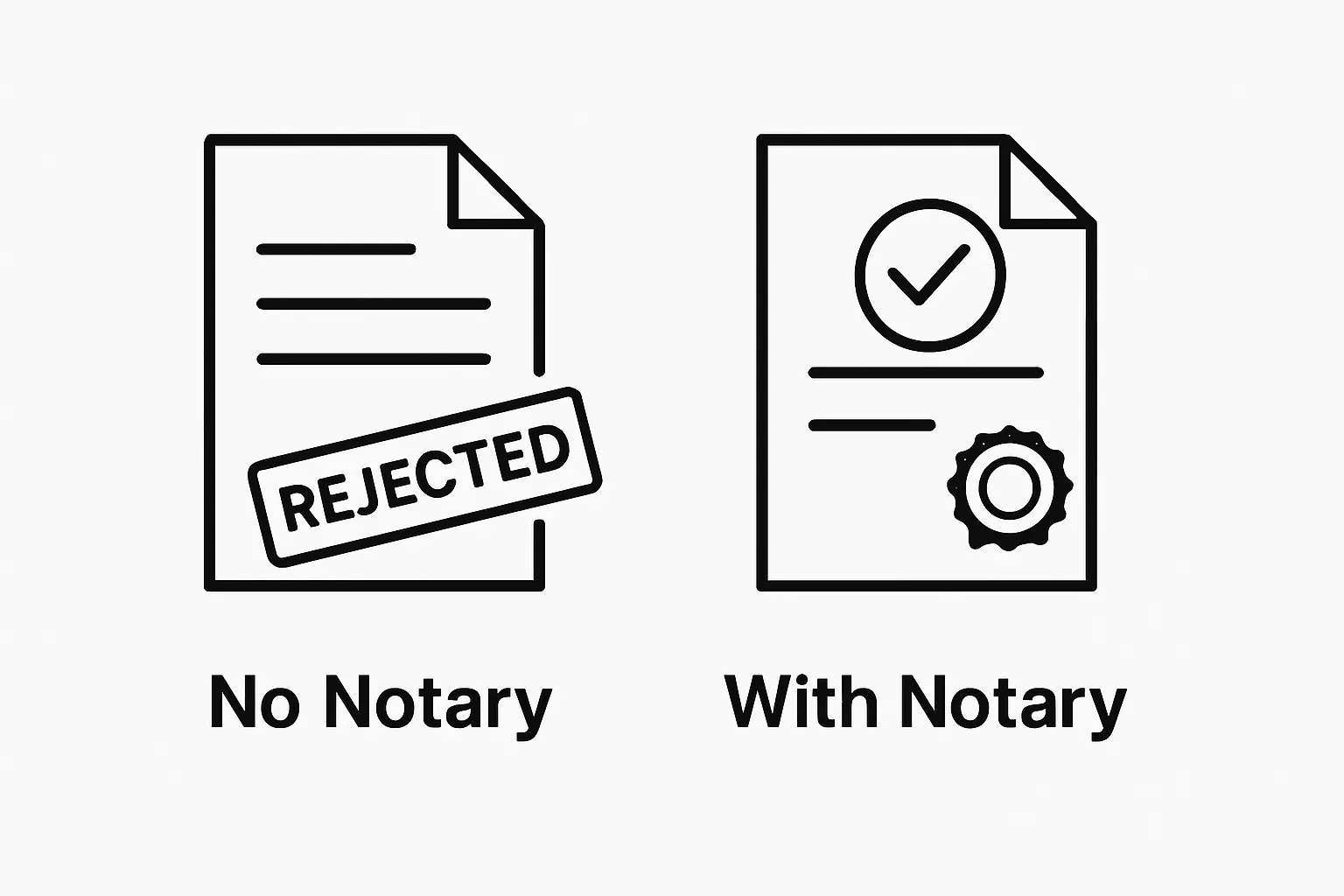 REJECTED

No Notary

With Notary