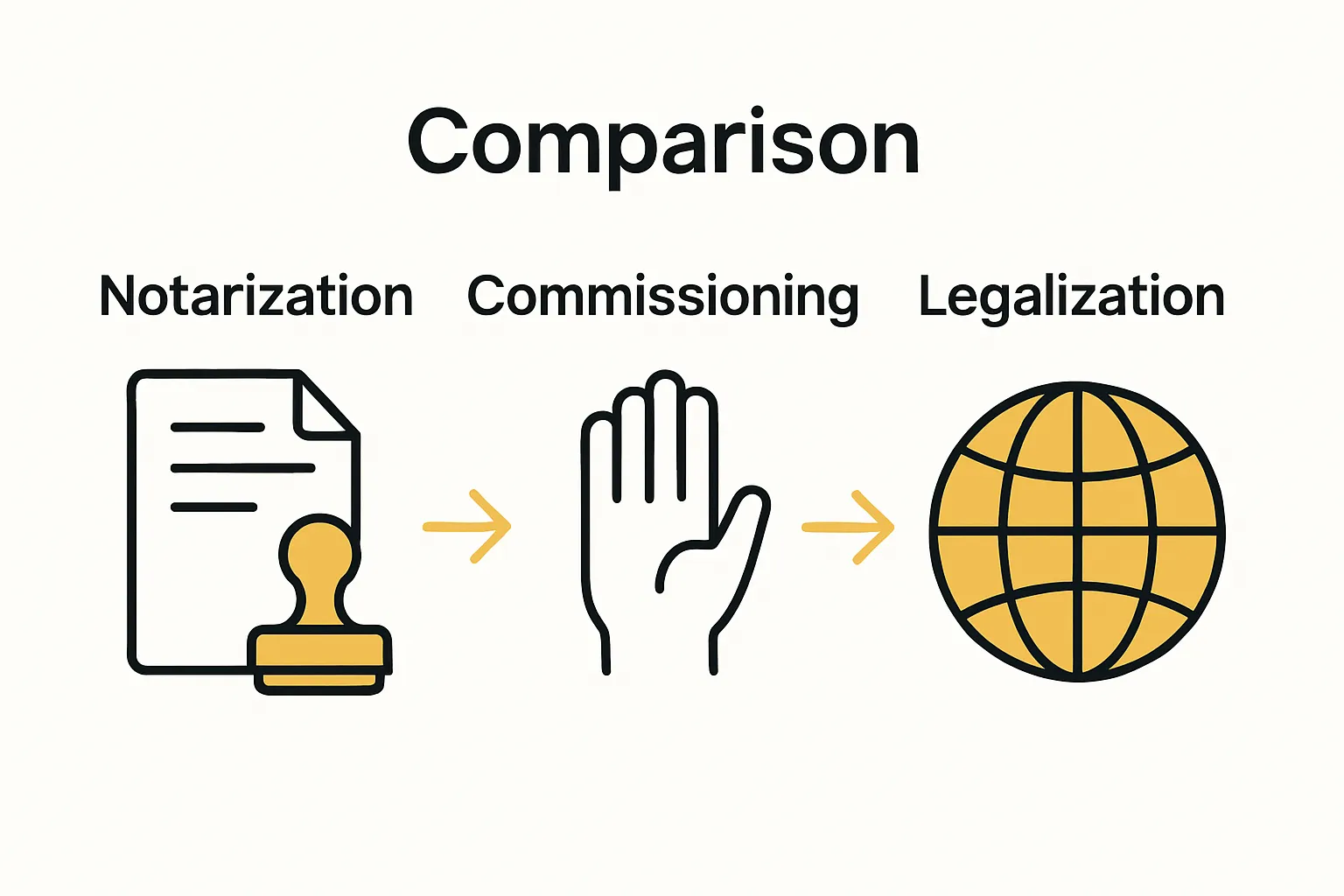 Comparison

Notarization Commissioning Legalization