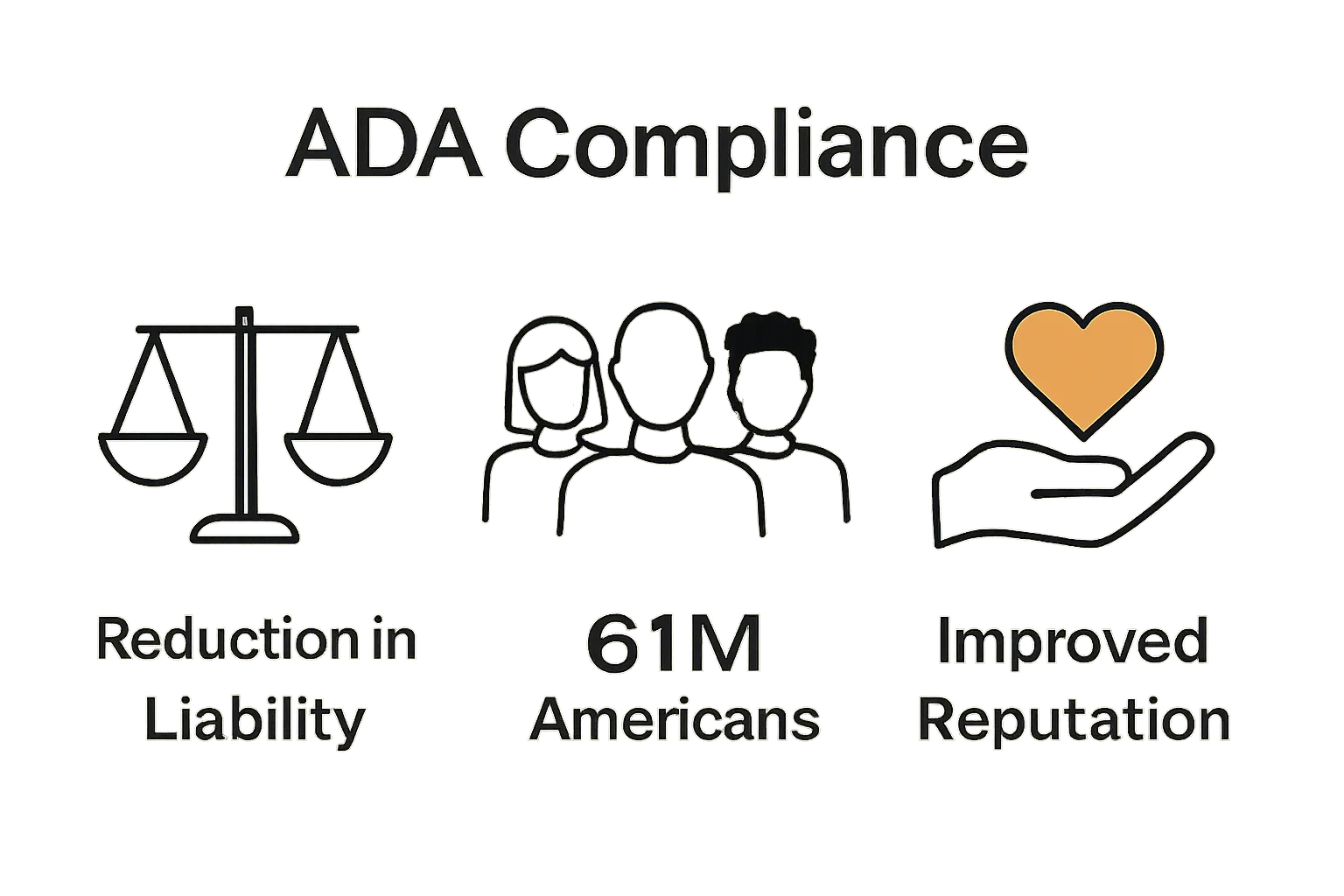 ADA Compliance

Reduction in Liability

61M Americans

Improved Reputation