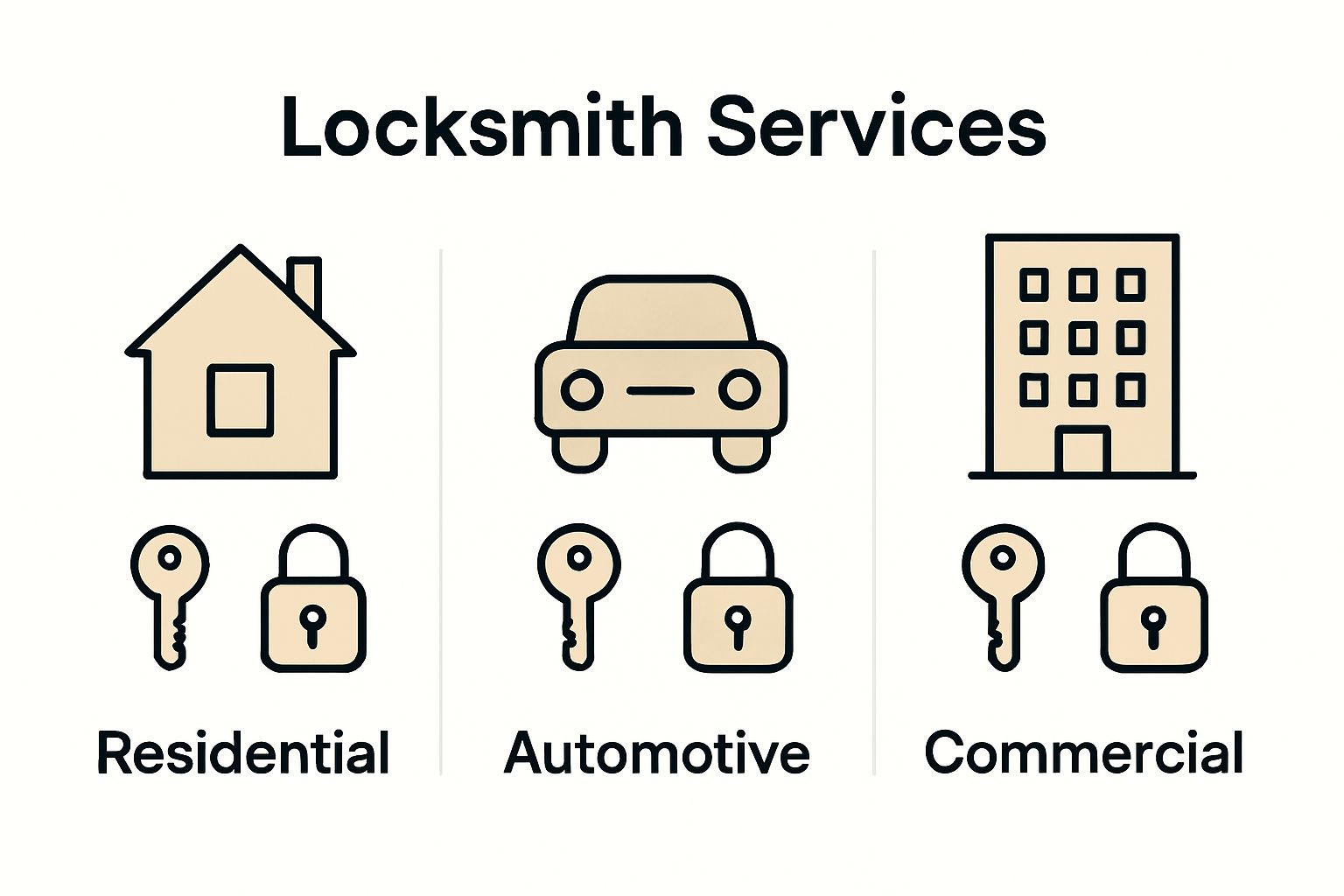 Locksmith Services

Residential

Automotive

Commercial