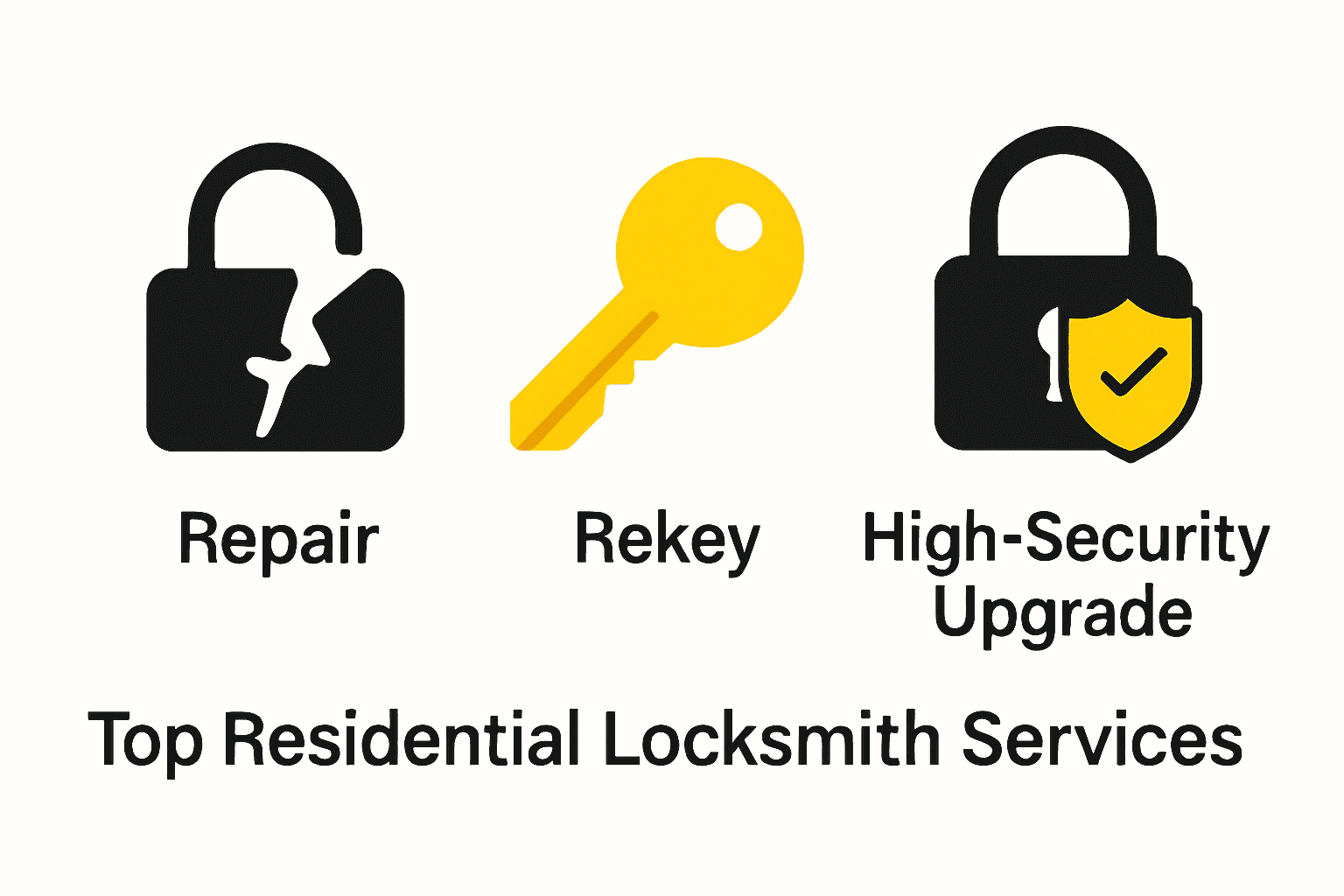 Repair

Rekey

High-Security Upgrade

Top Residential Locksmith Services