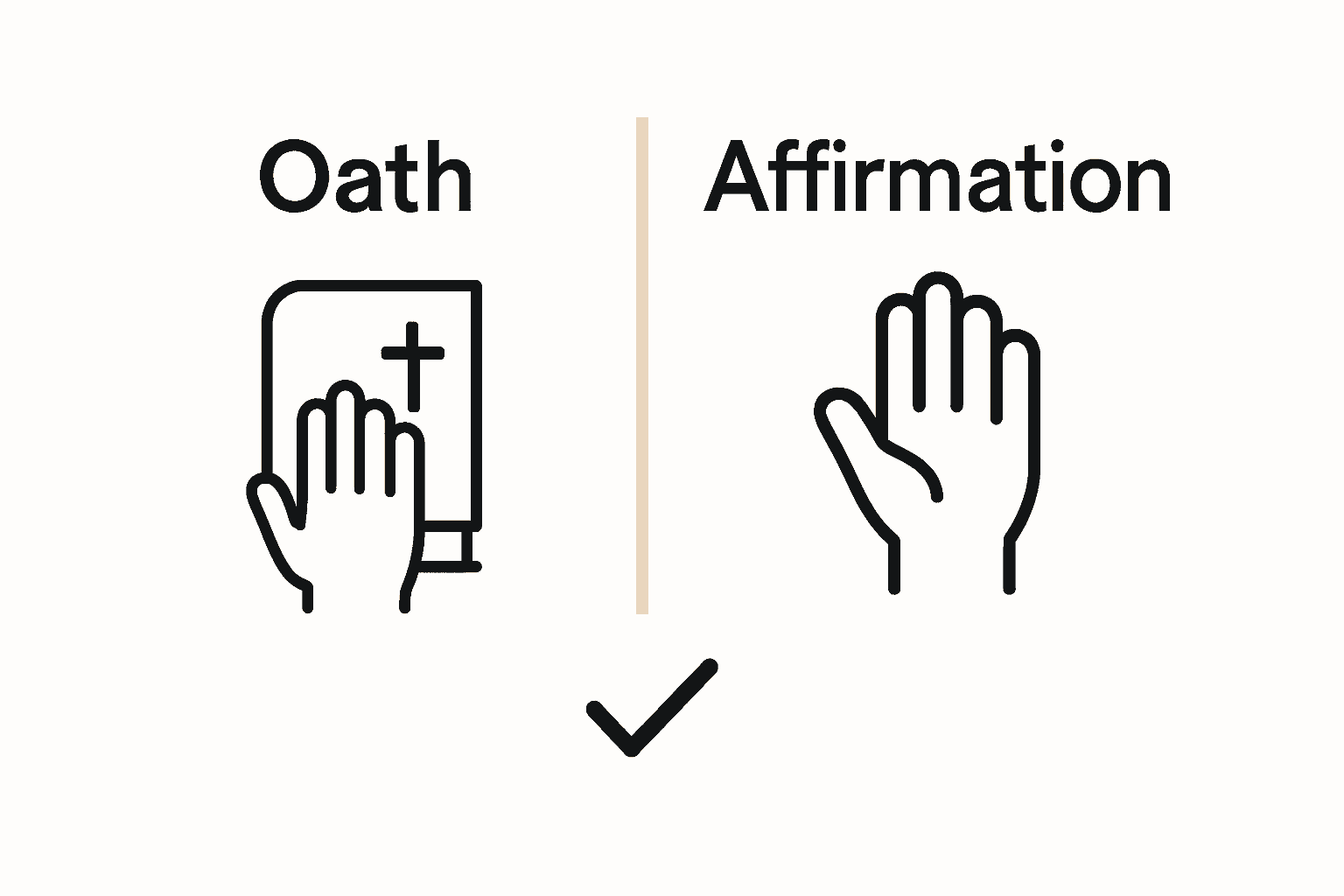 Oath

Affirmation