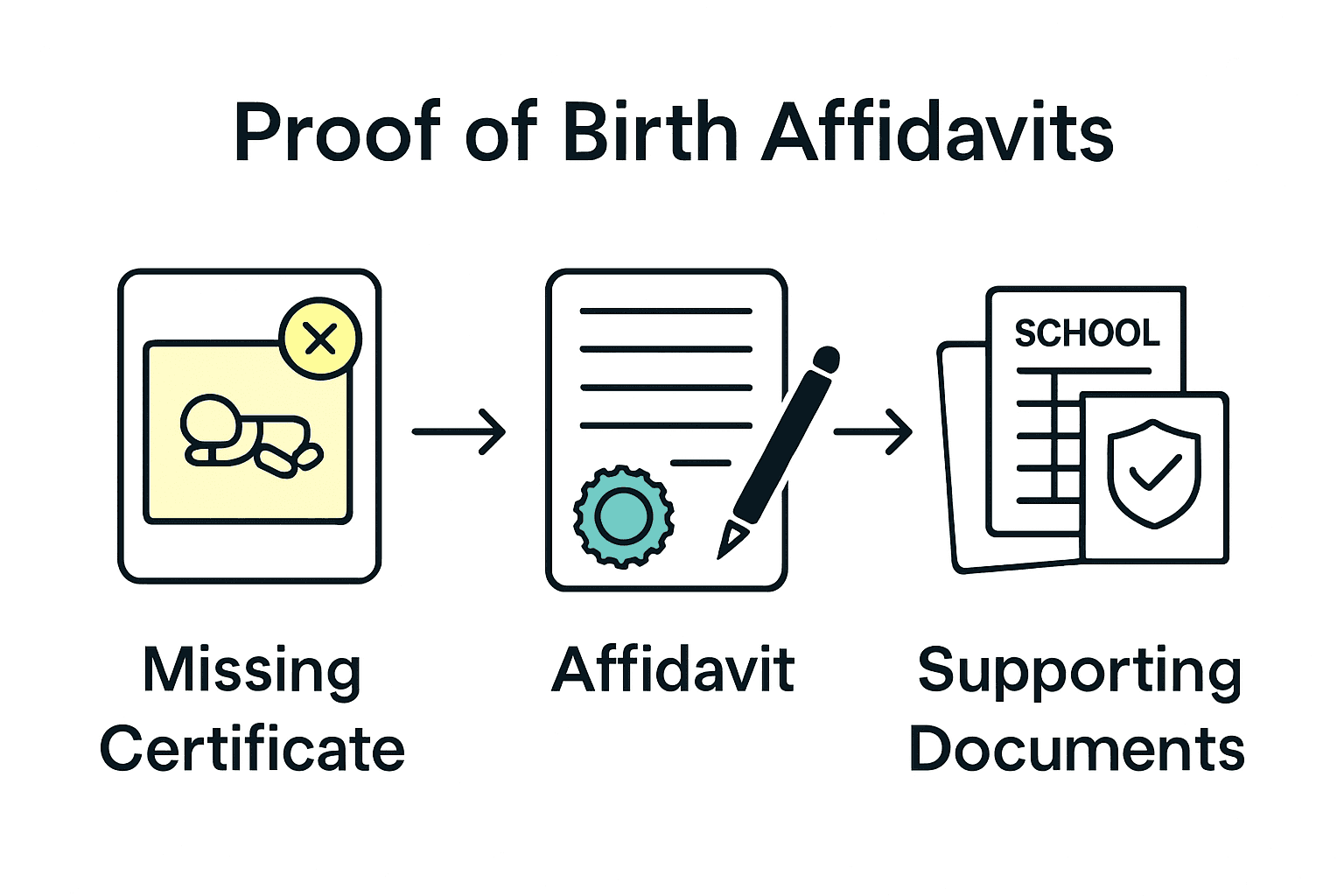 Proof of Birth Affidavits

SCHOOL

Missing Certificate

Affidavit

Supporting Documents